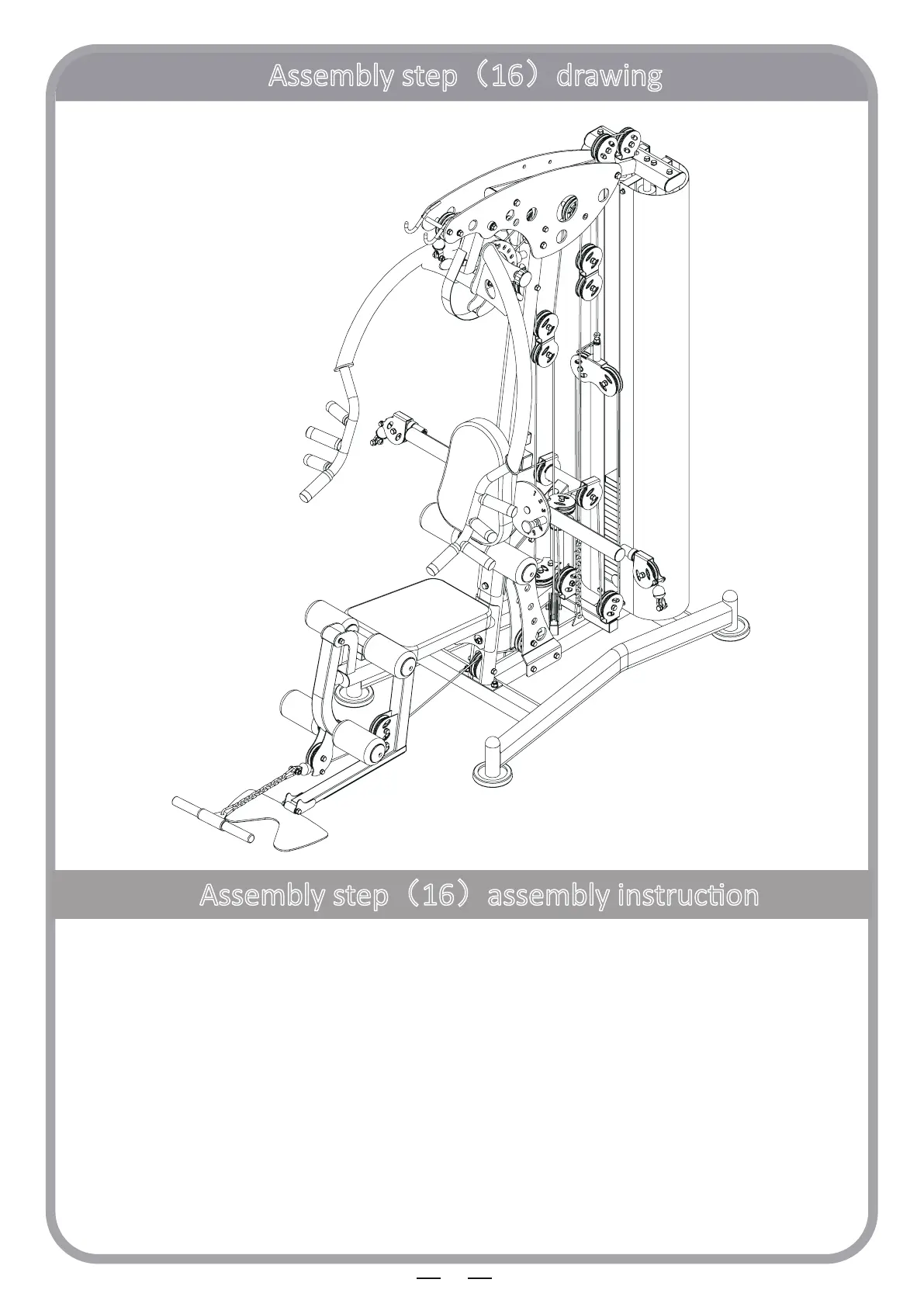 Assembly step（16）drawing

Assembly step（16）assembly instruction

— —