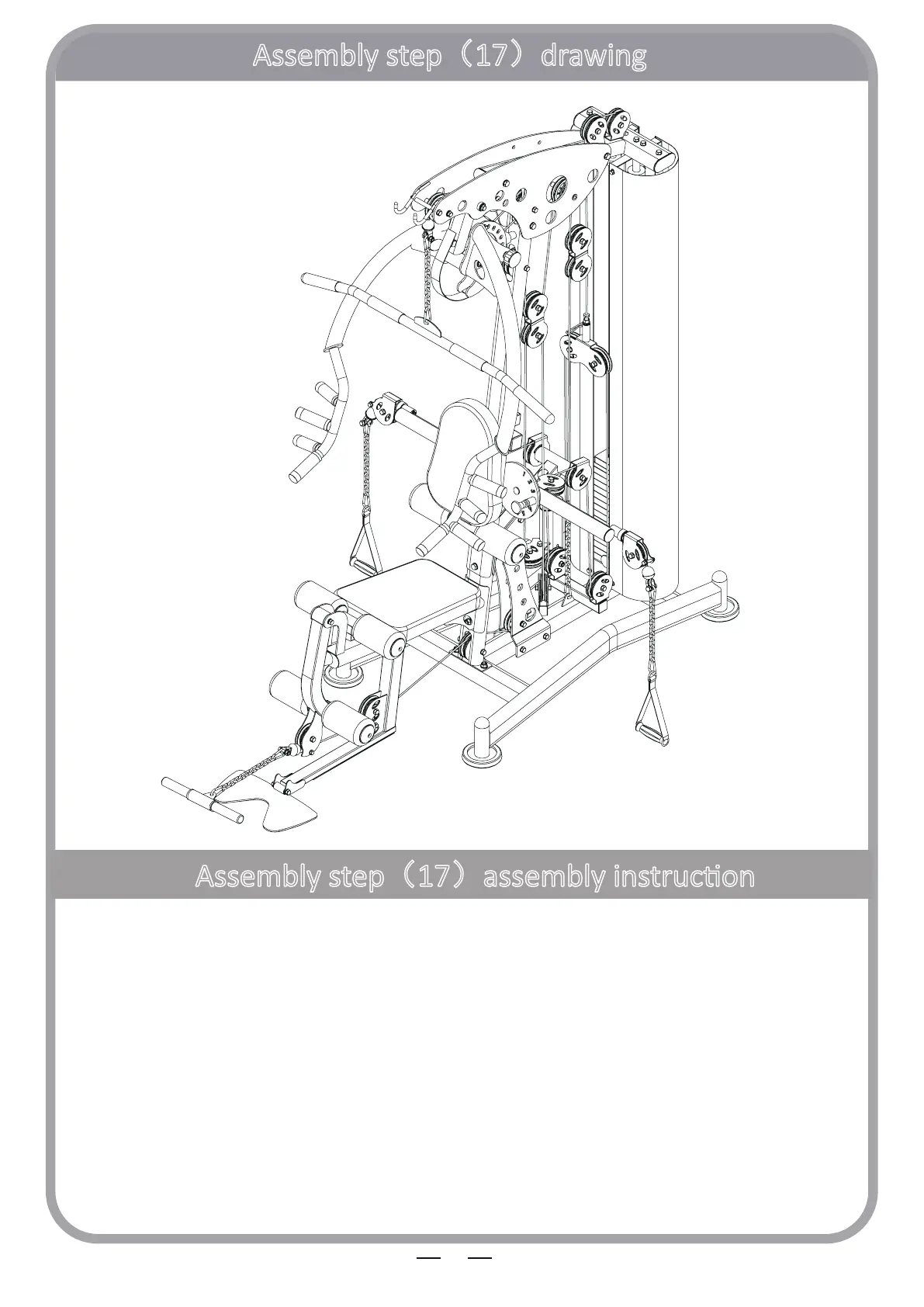 Assembly step（17）drawing

Assembly step（17）assembly instruction

— —