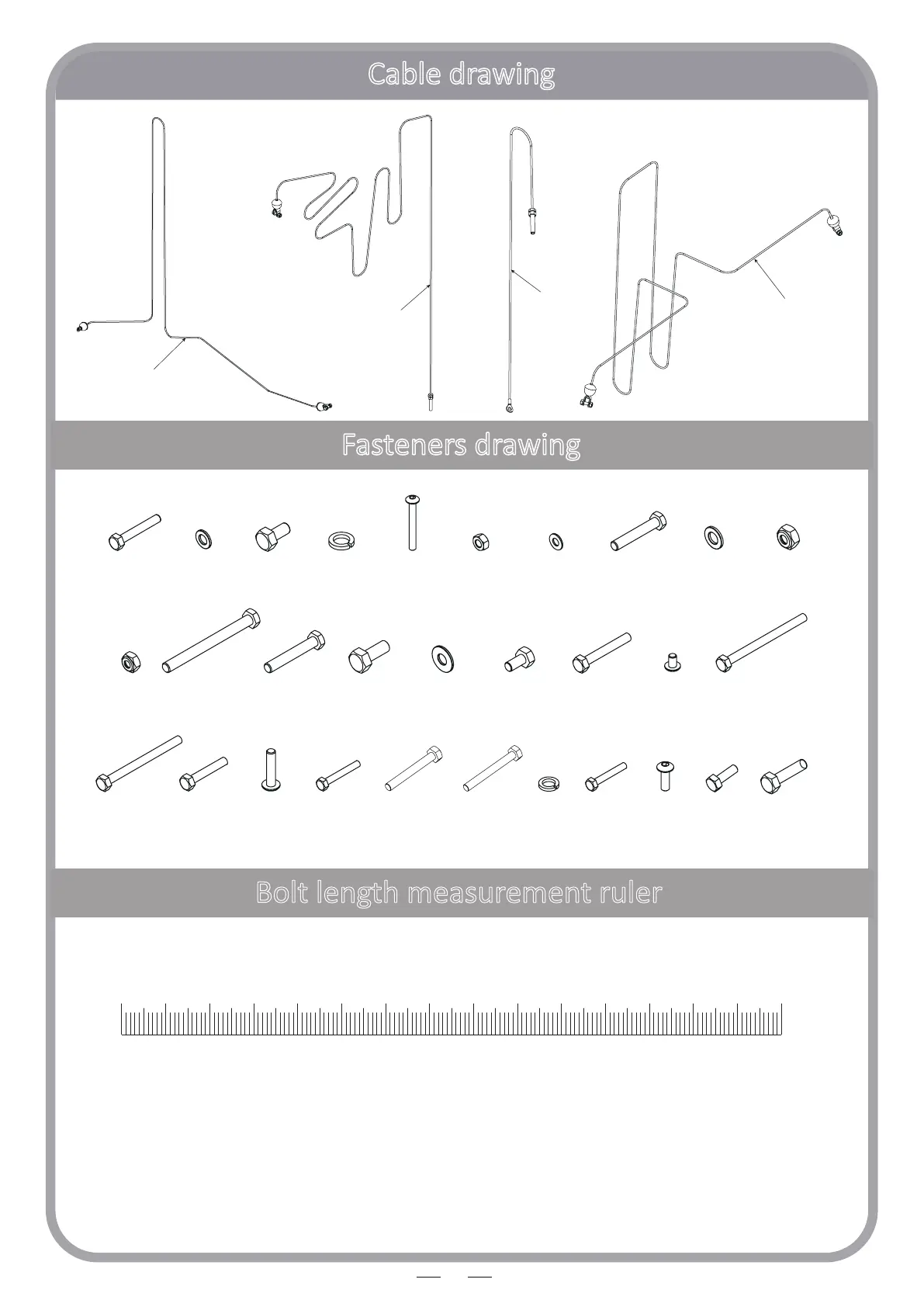 Cable drawing

Fasteners drawing

Bolt length measurement ruler