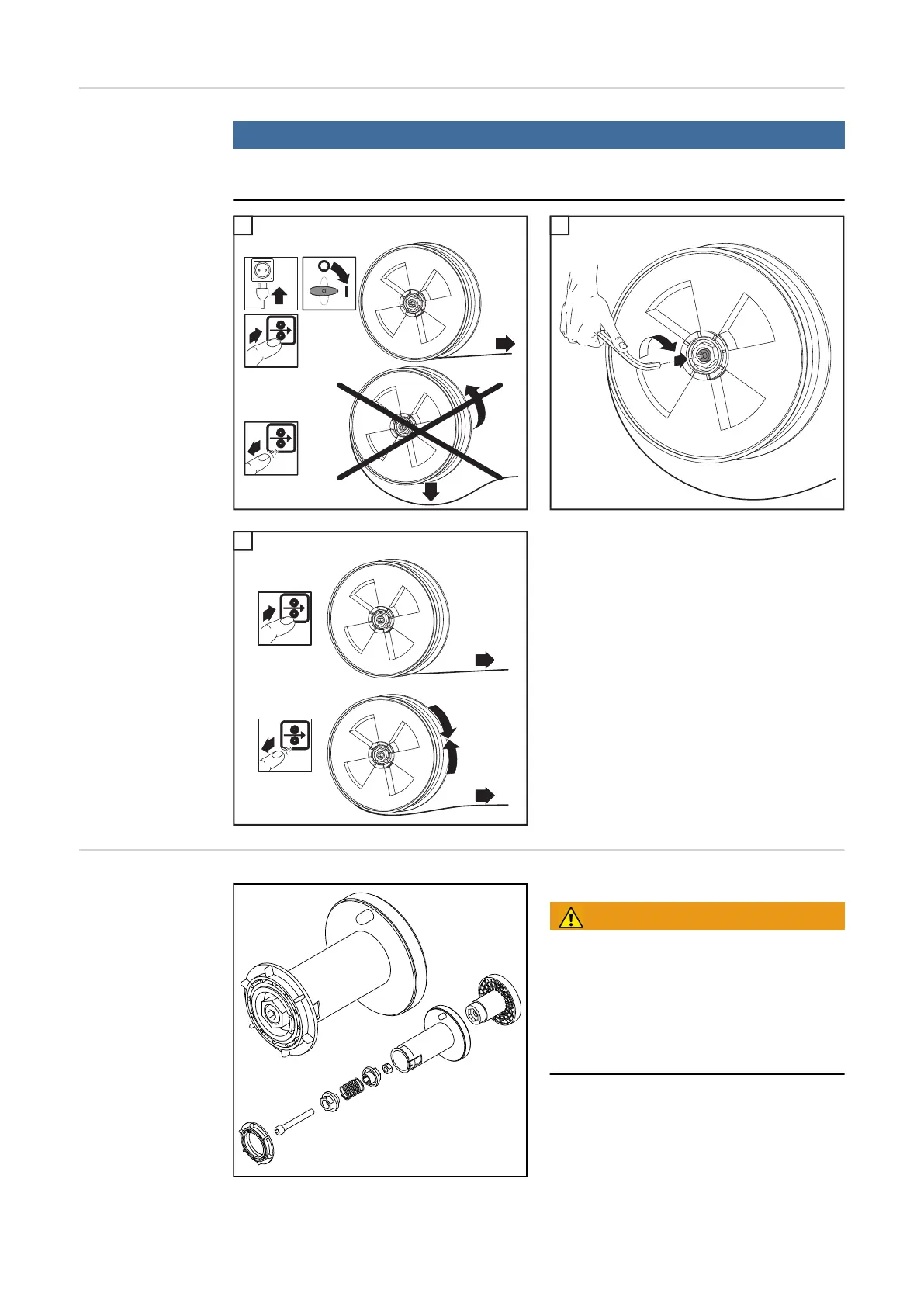 O
I