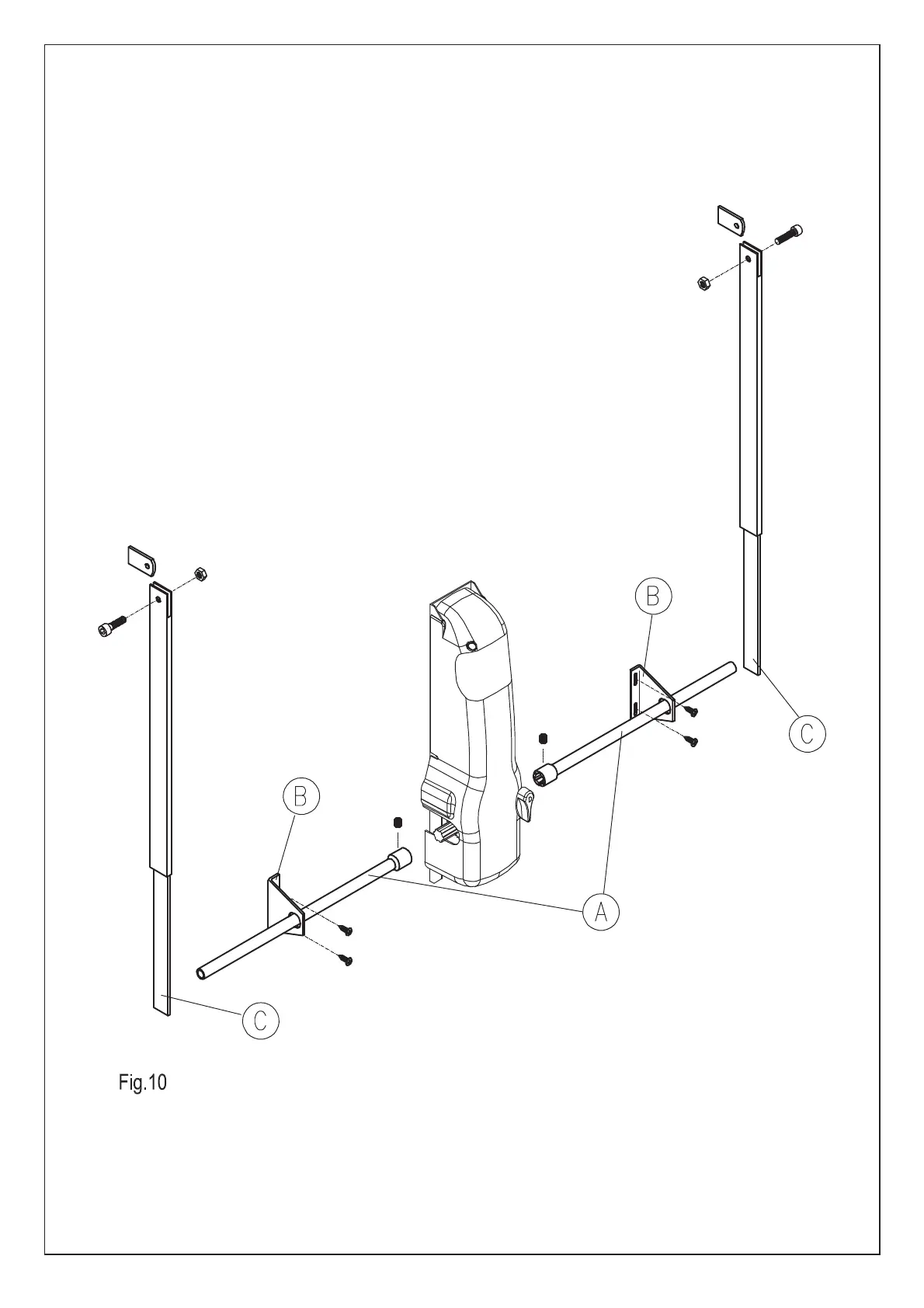 B

C

B

A

C

Fig.10