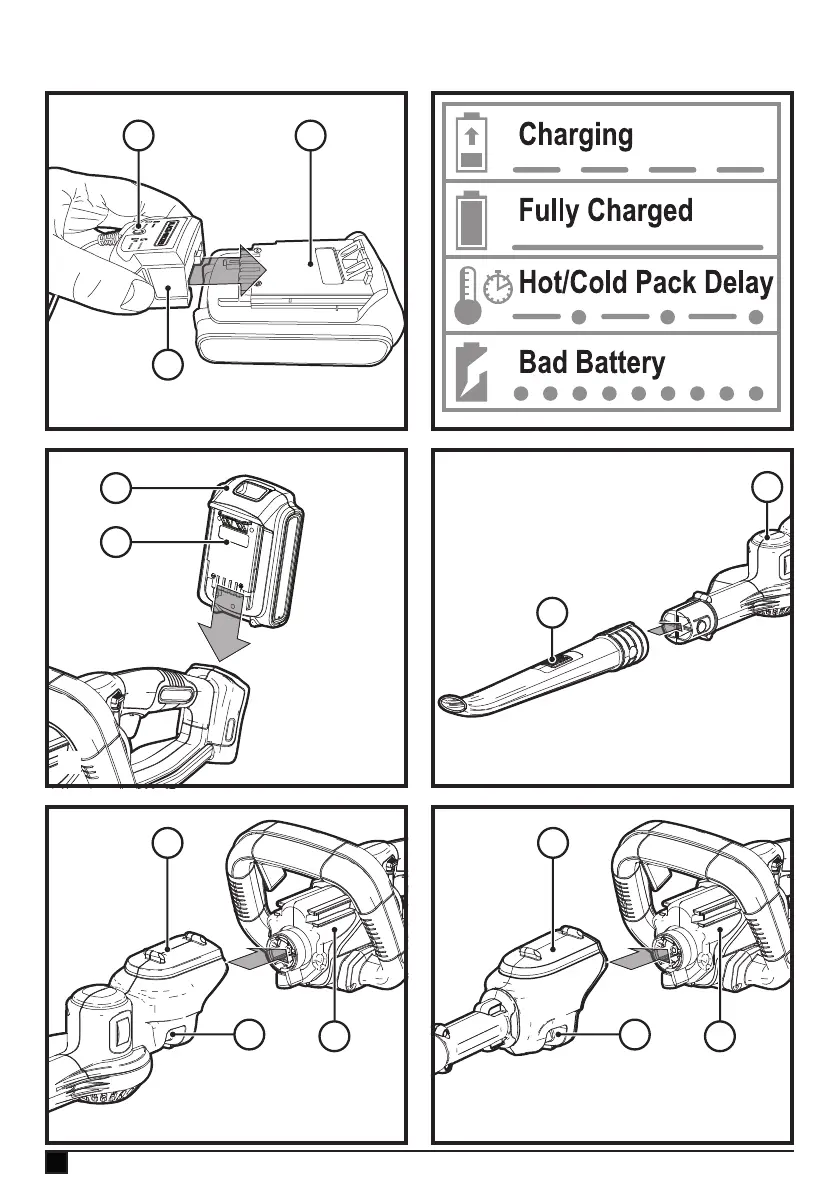 Charging

Fully Charged

Hot/Cold Pack Delay

Bad Battery