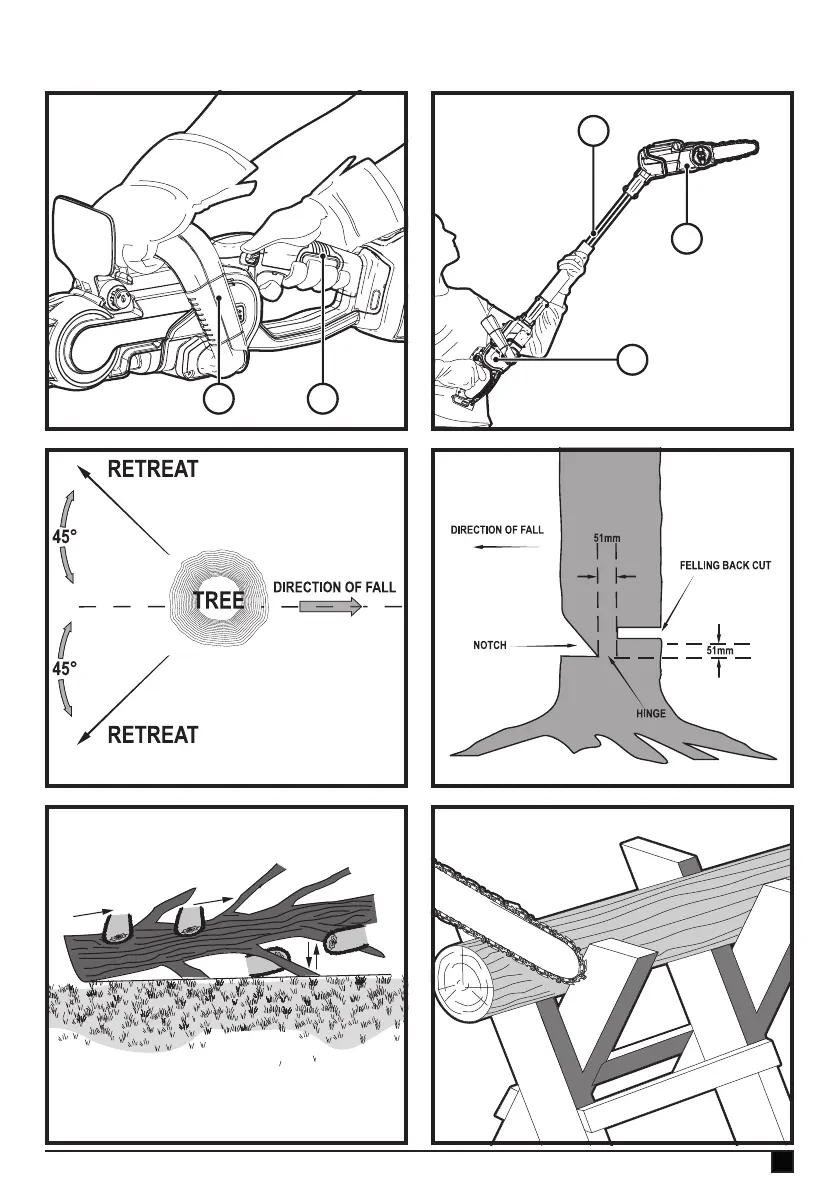 RETREAT

45°

TREE

DIRECTION OF FALL

45°

RETREAT

DIRECTION OF FALL

51mm

FELLING BACK CUT

NOTCH

51mm

HINGE