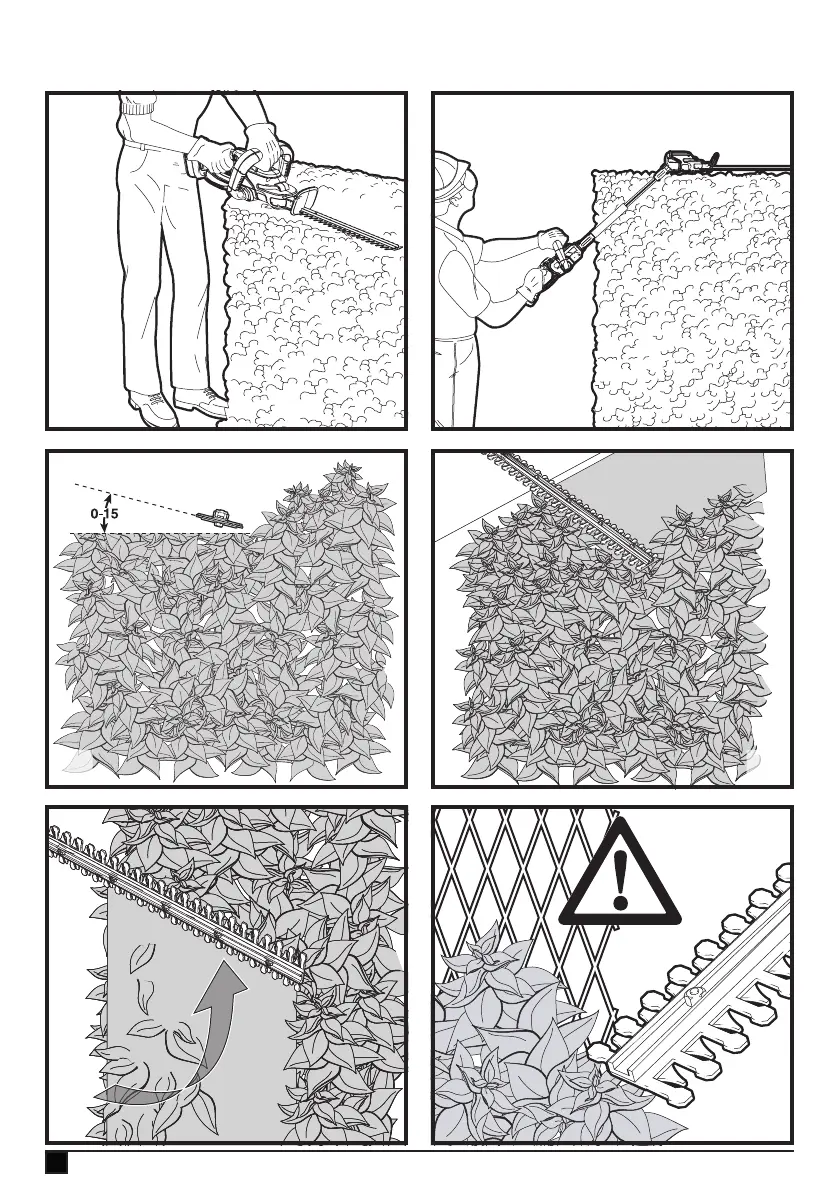 0-15