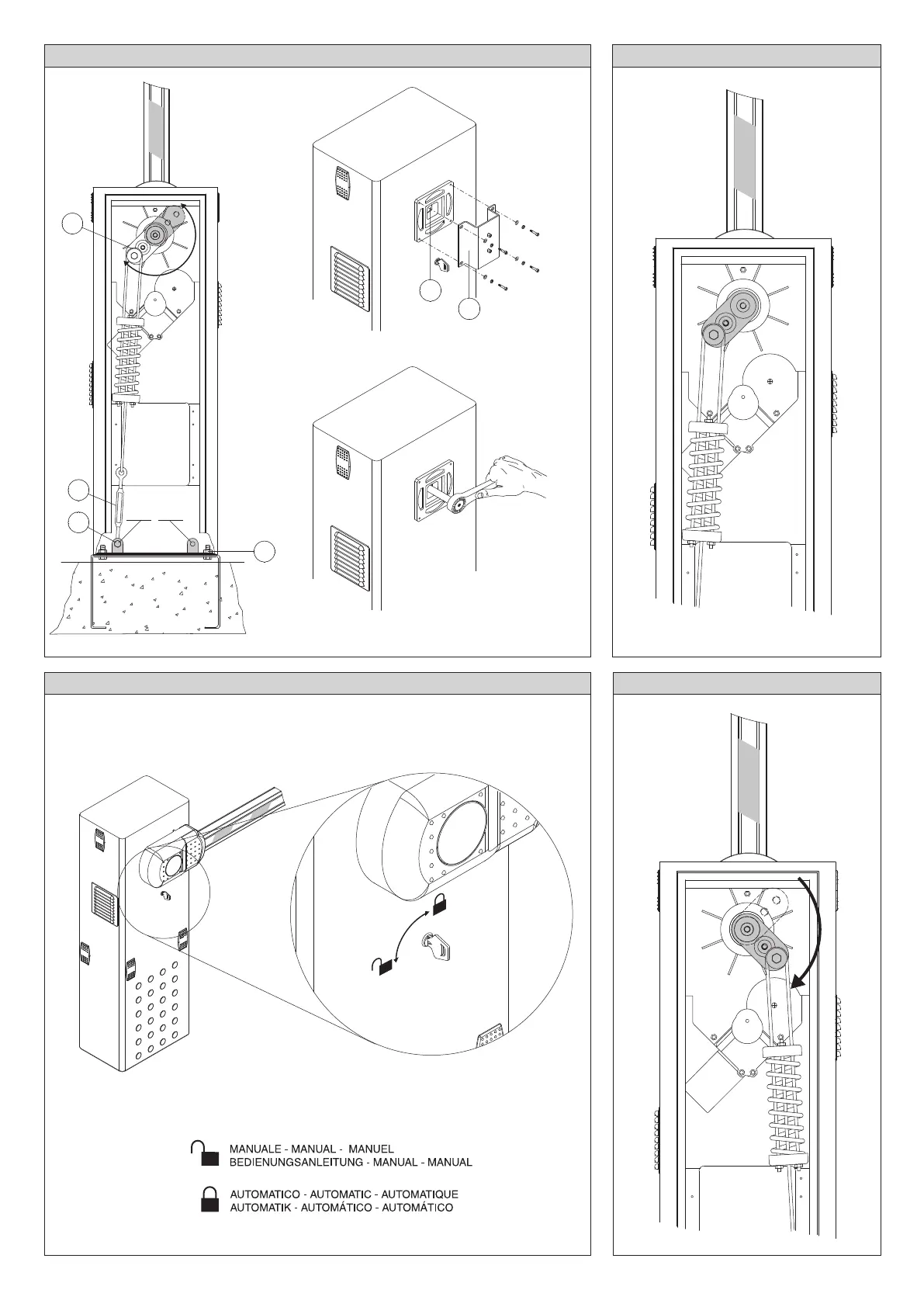 MANUALE - MANUAL - MANUEL
BEDIENUNGSANLEITUNG - MANUAL - MANUAL

AUTOMATICO - AUTOMATIC - AUTOMATIQUE
AUTOMATIK - AUTOMÁTICO - AUTOMÁTICO