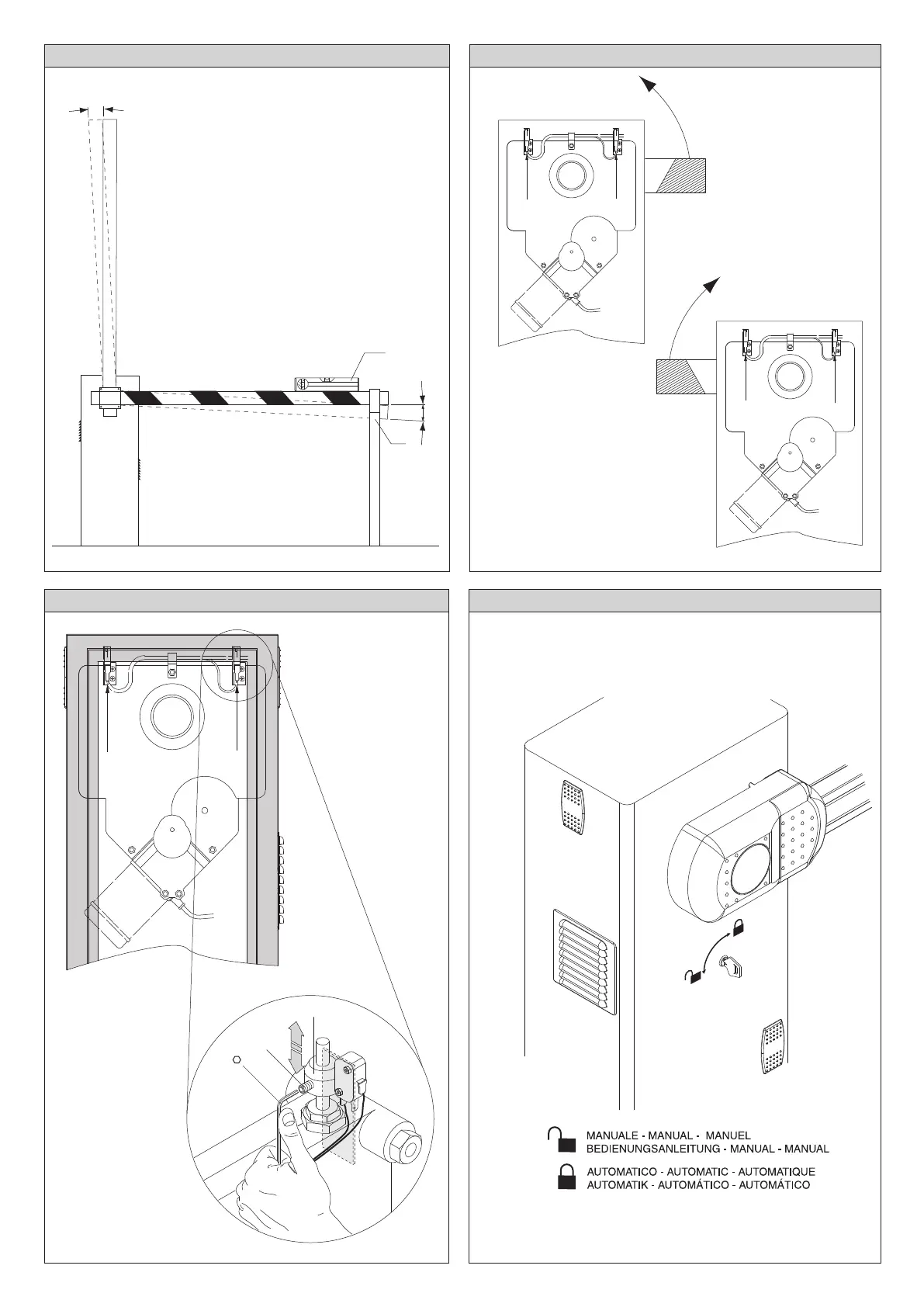 MANUALE - MANUAL - MANUEL
BEDIENUNGSANLEITUNG - MANUAL - MANUAL

AUTOMATICO - AUTOMATIC - AUTOMATIQUE
AUTOMATIK - AUTOMÁTICO - AUTOMÁTICO