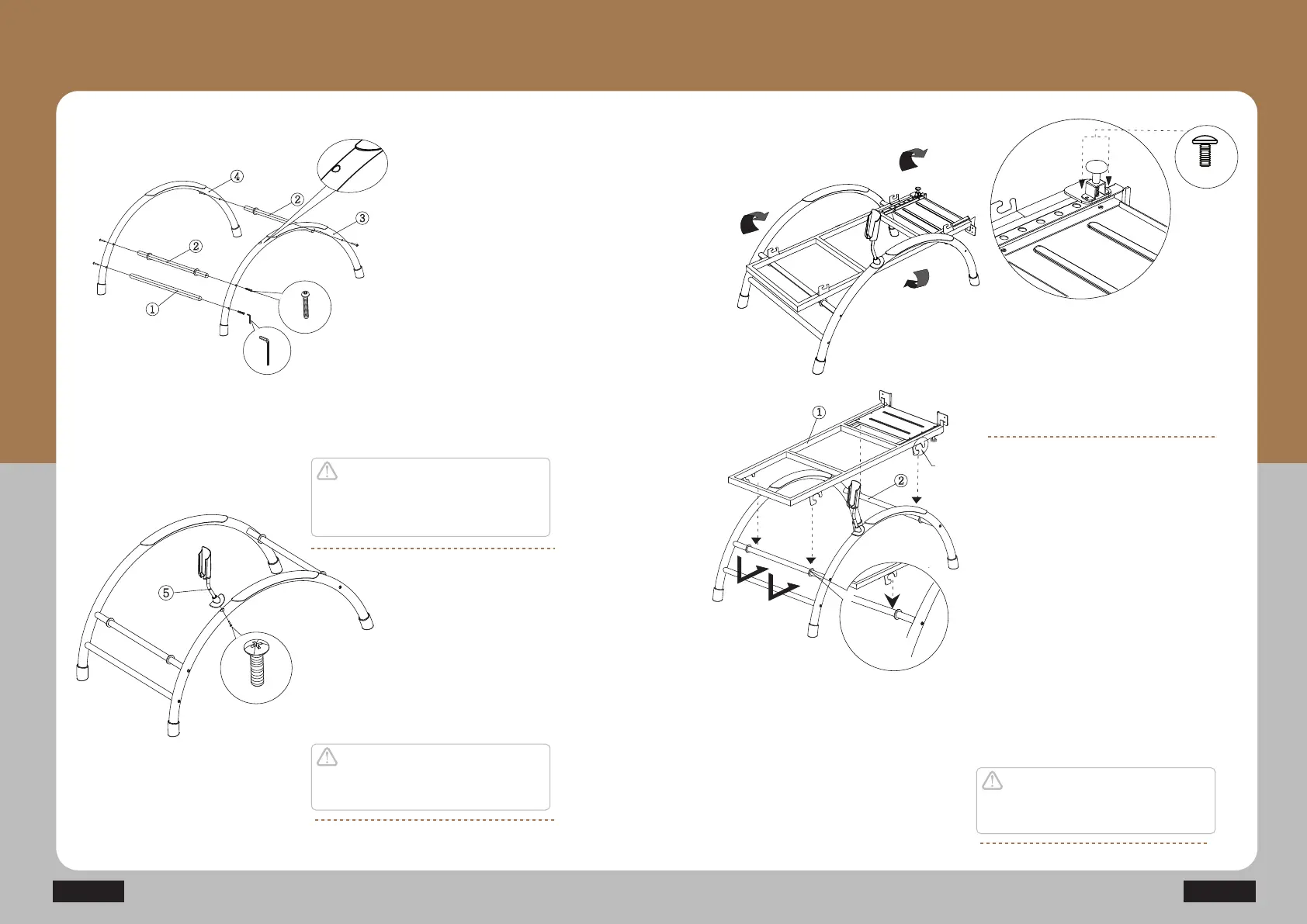 ④
②
③
②
①

⑤

①
②