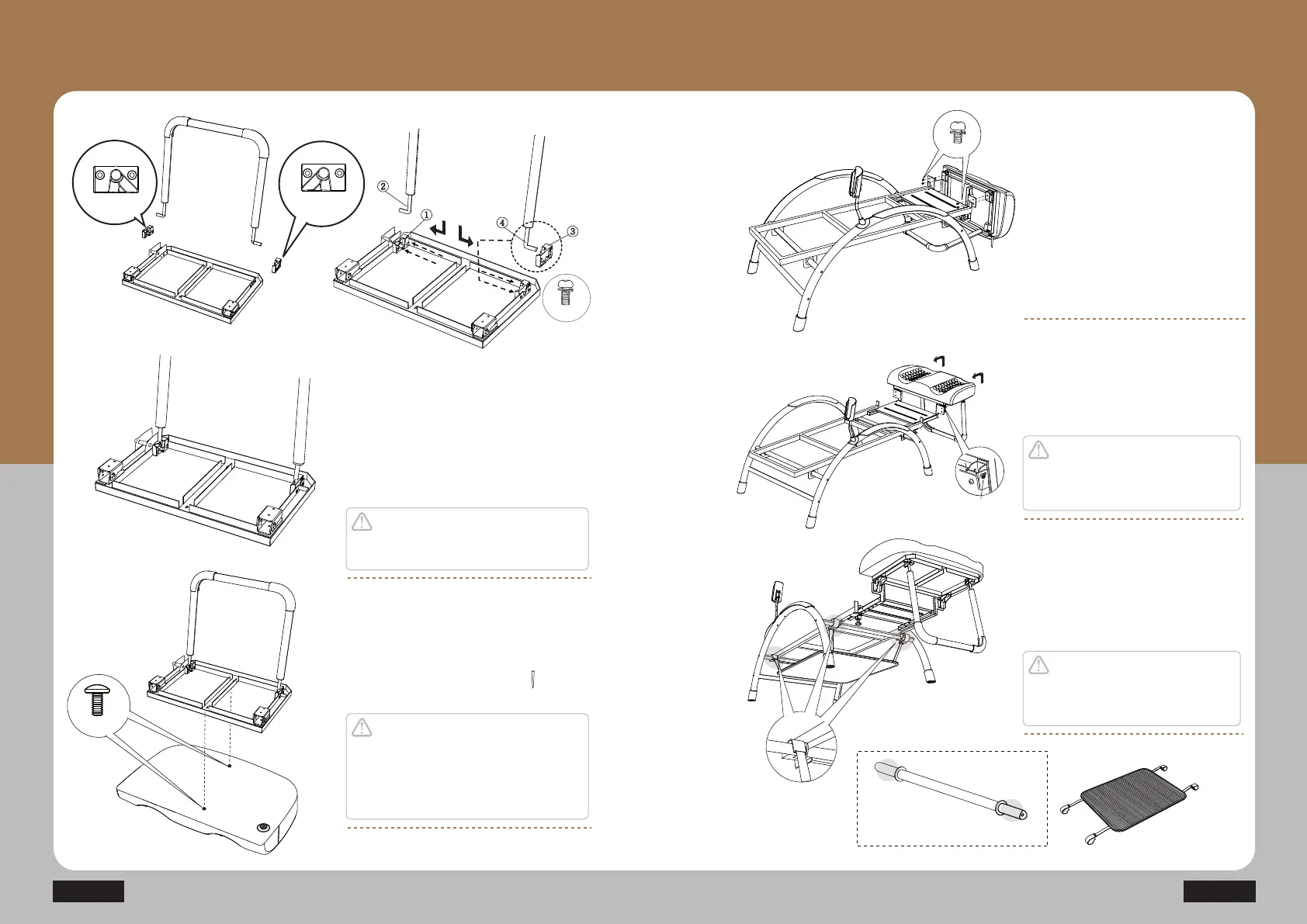 ②
①
④
③