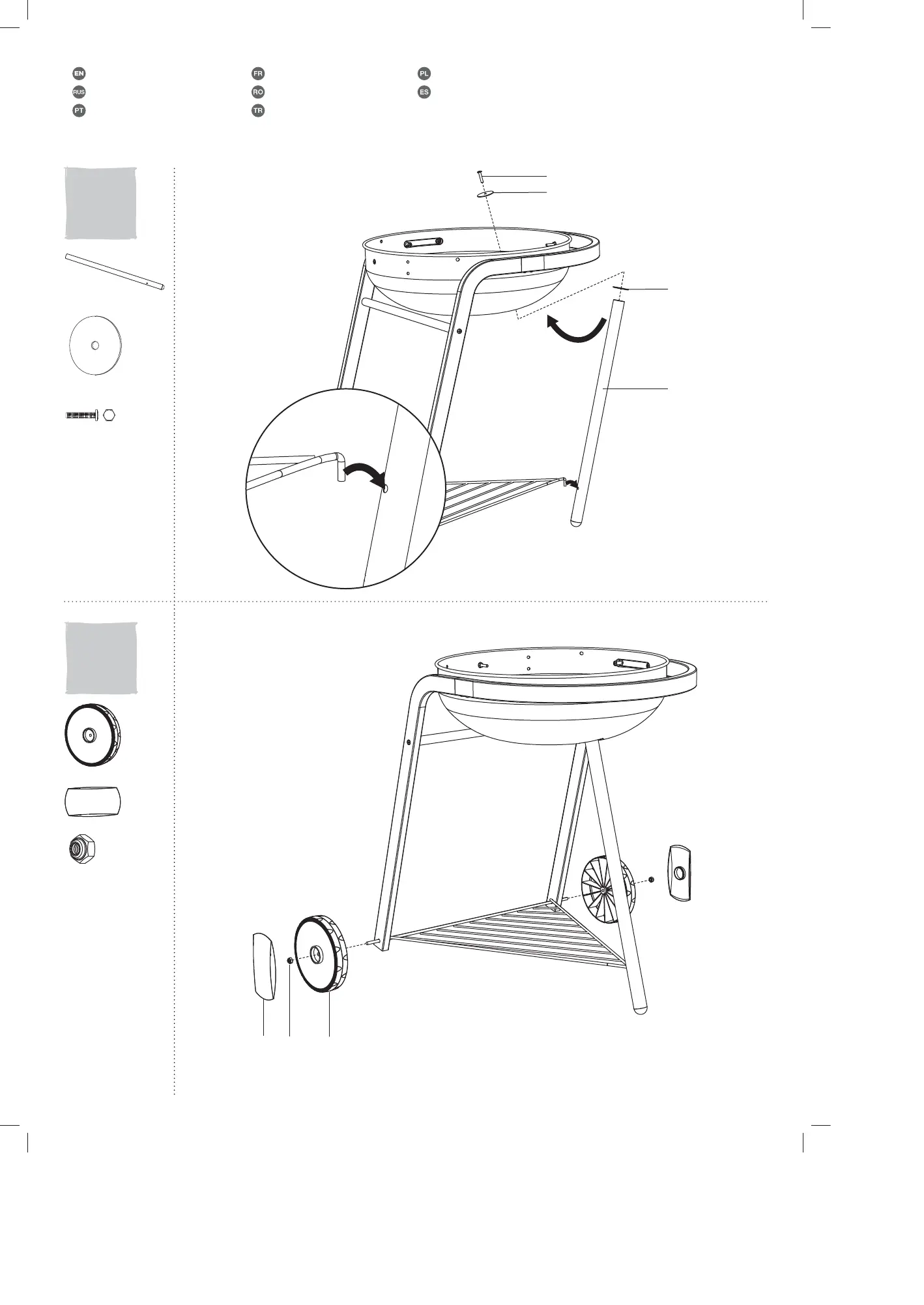 EN
RUS
PT
FR
RO
TR
PL
ES