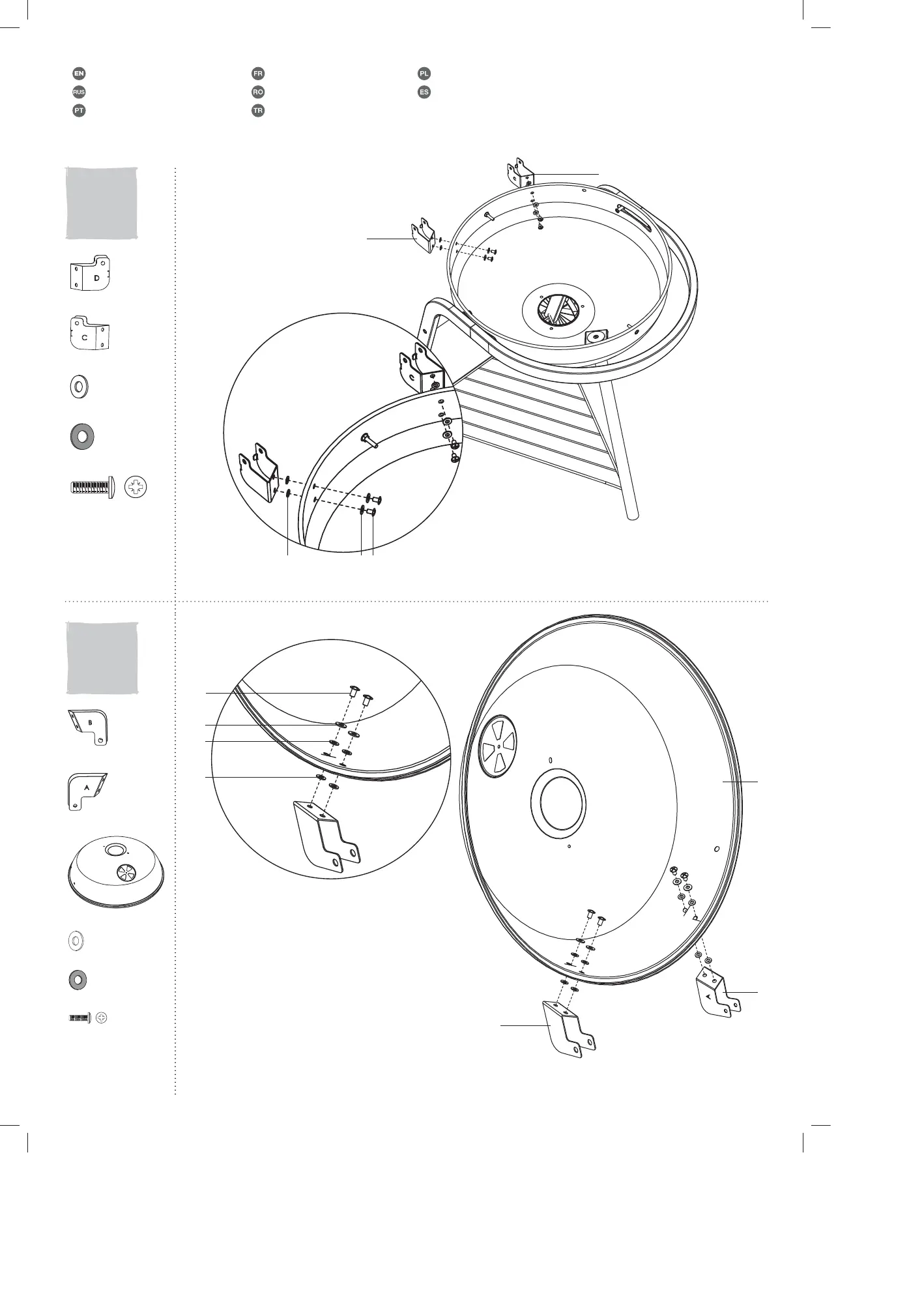 EN
RUS
PT
FR
RO
TR
PL
ES

D
C

B
A