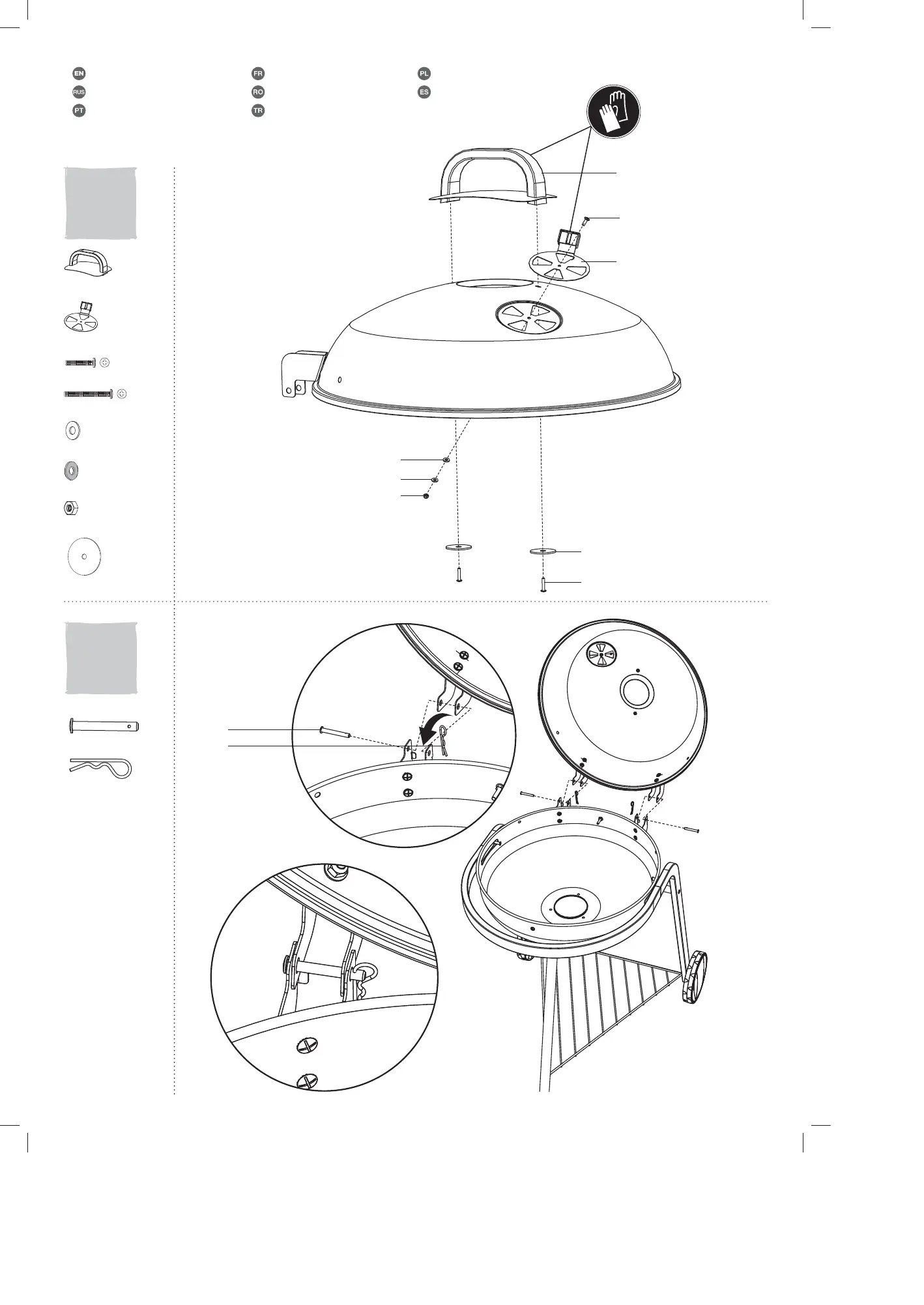 EN
RUS
PT
FR
RO
TR
PL
ES