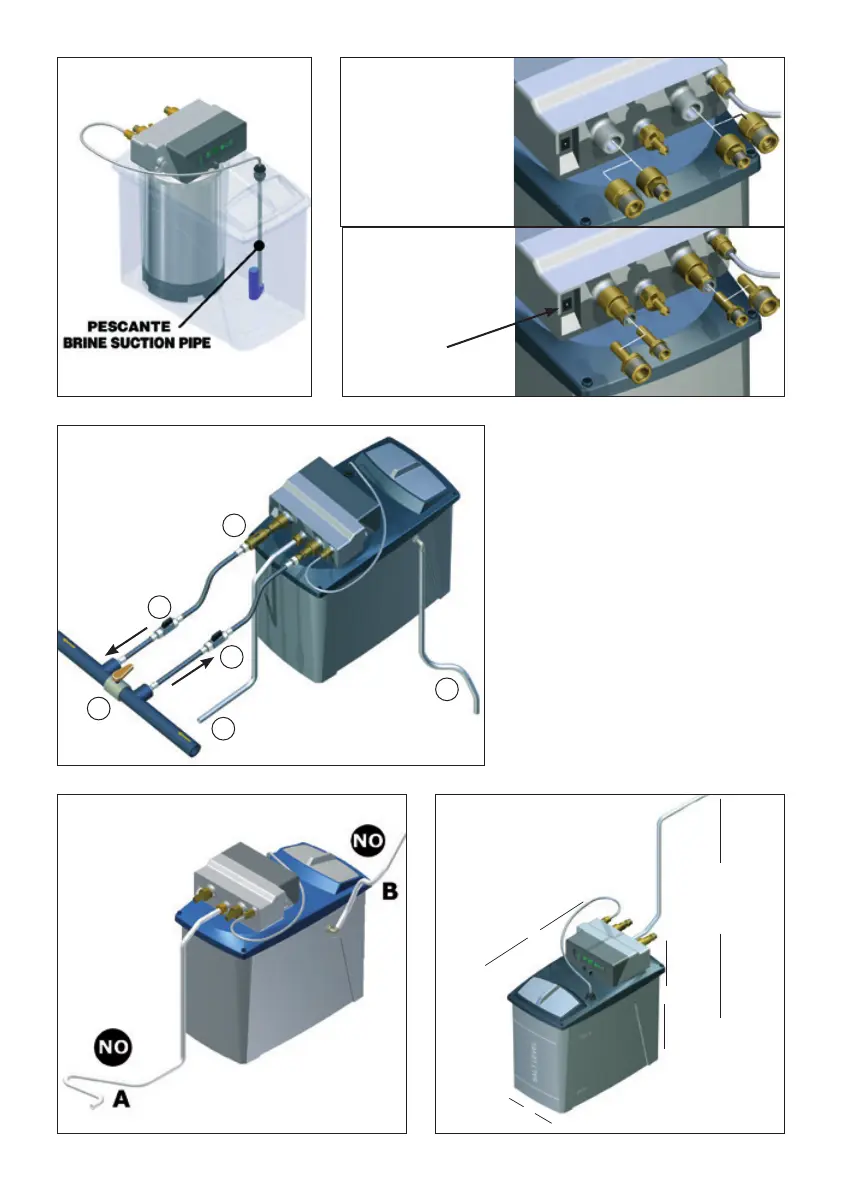 PESCANTE
BRINE SUCTION PIPE

NO

B

NO

A