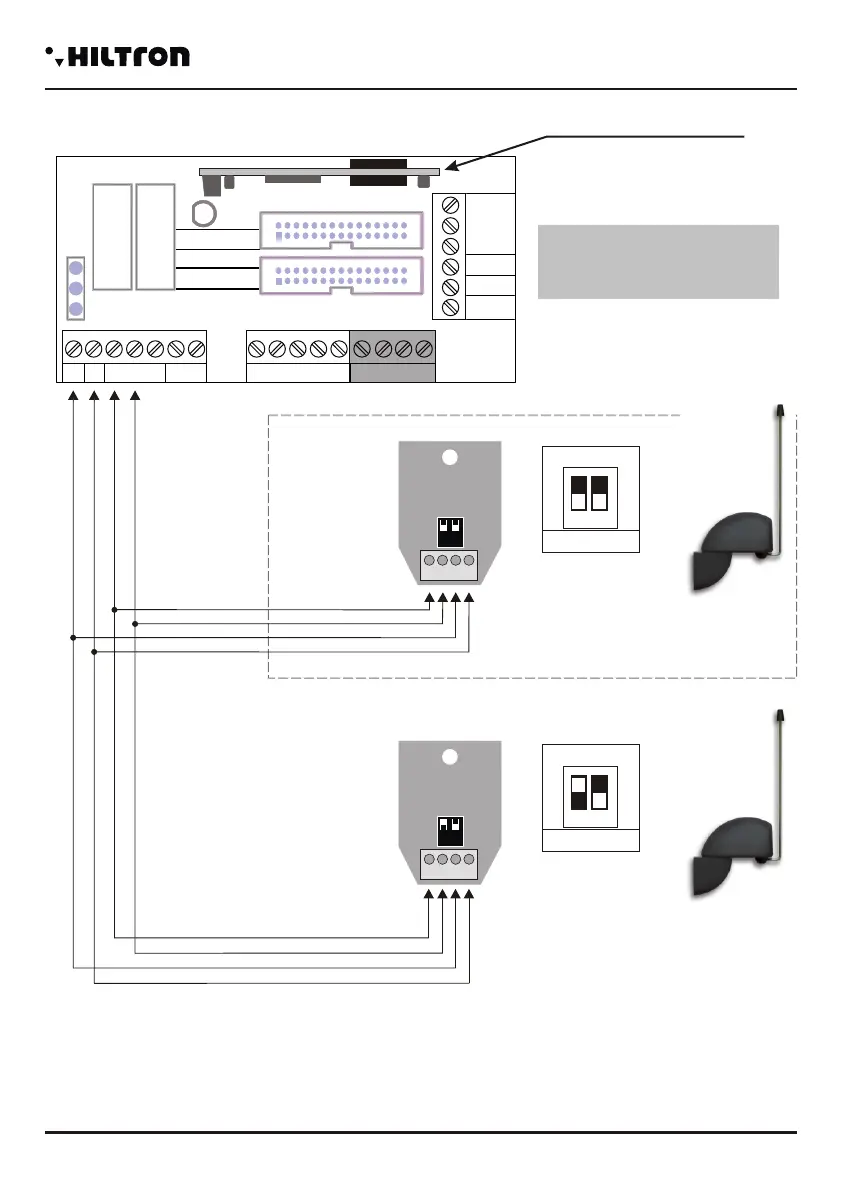 HILTRON