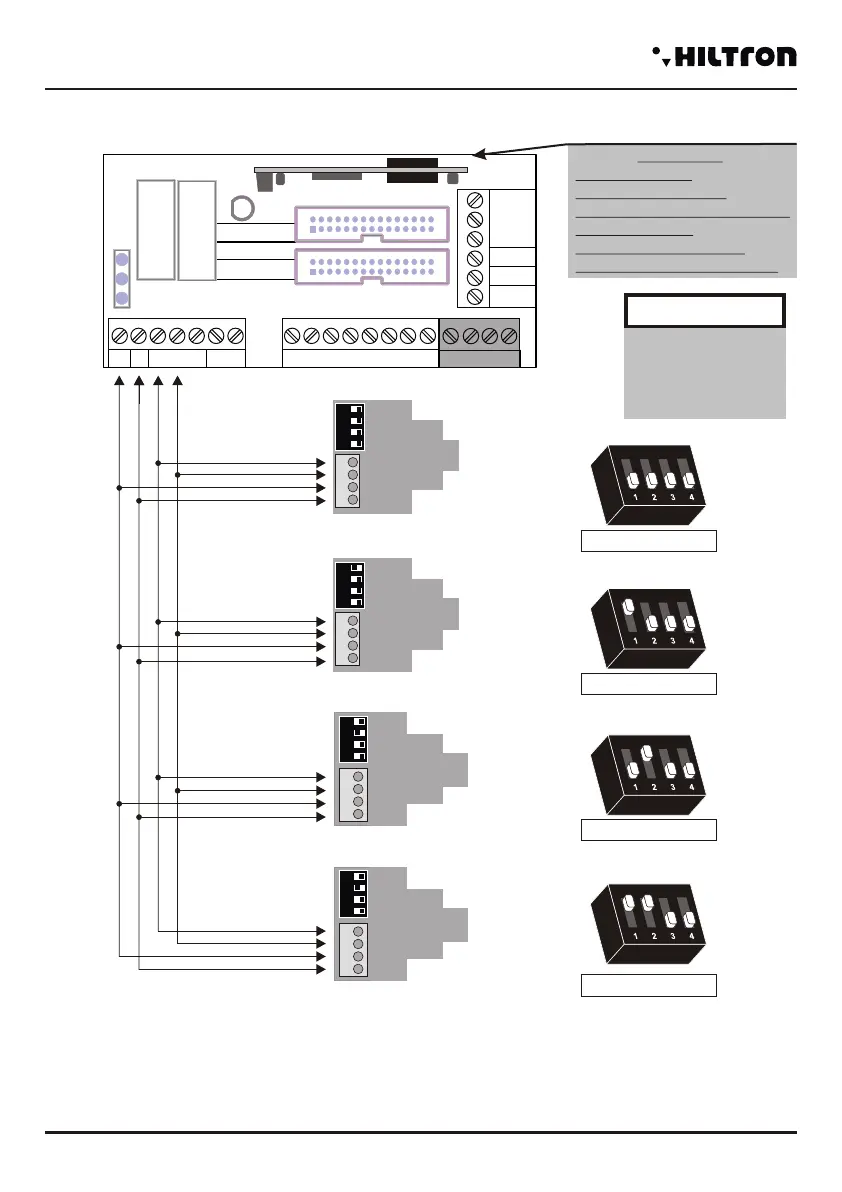 HILTRON

1 2 3 4

1 2 3 4

1 2 3 4

1 2 3 4