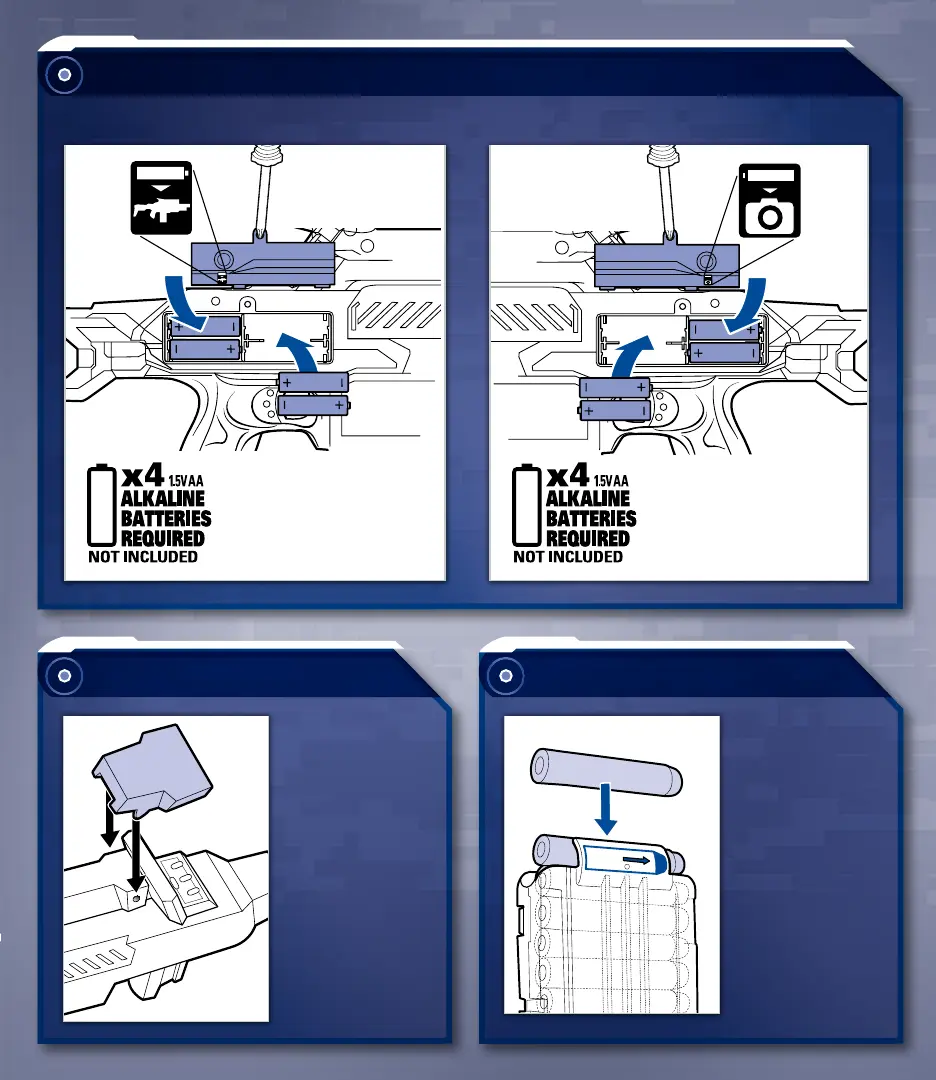 x4 1.5V AA
ALKALINE
BATTERIES
REQUIRED
NOT INCLUDED

x4 1.5V AA
ALKALINE
BATTERIES
REQUIRED
NOT INCLUDED