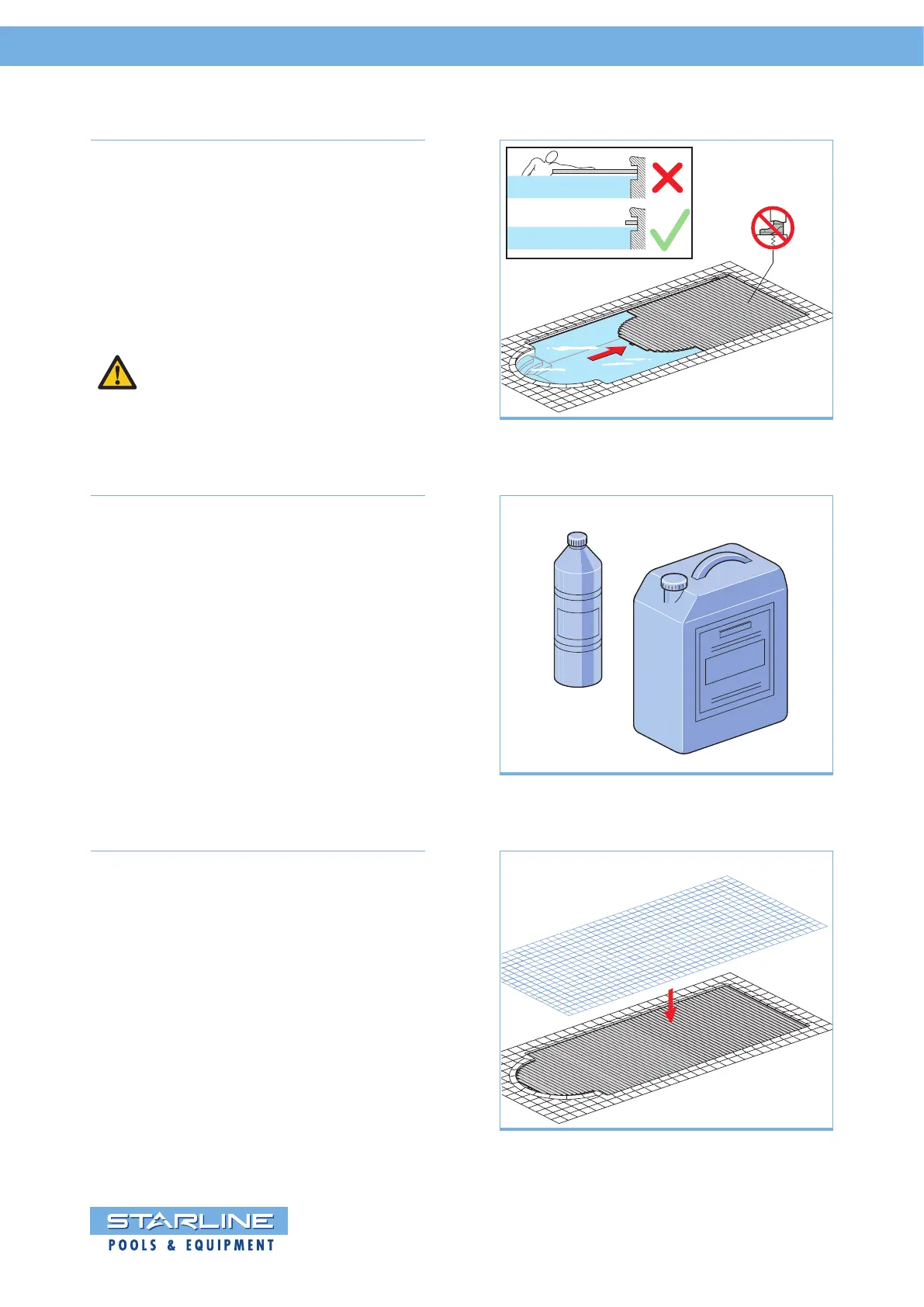 STARLINE
POOLS & EQUIPMENT