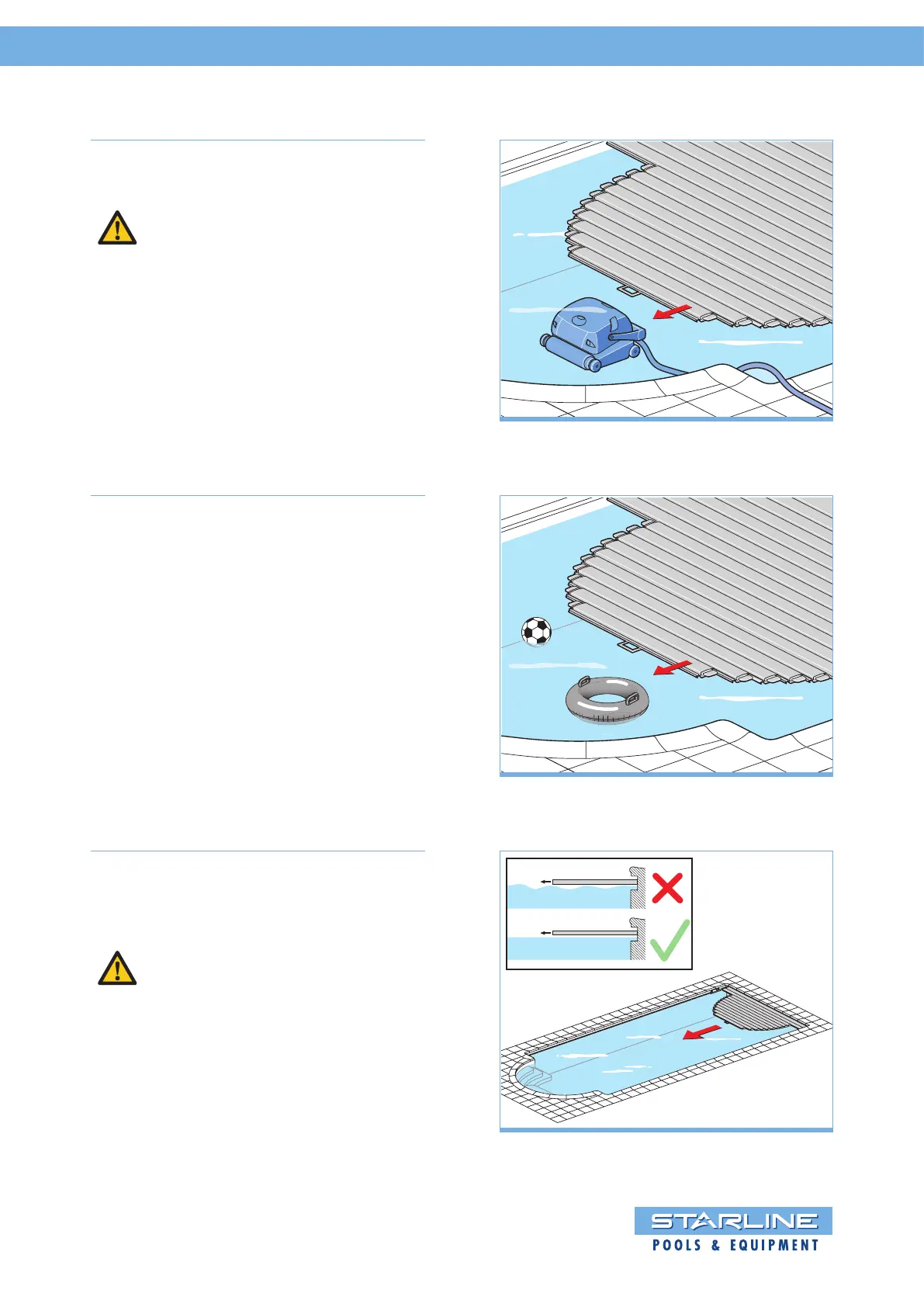 STARLINE
POOLS & EQUIPMENT