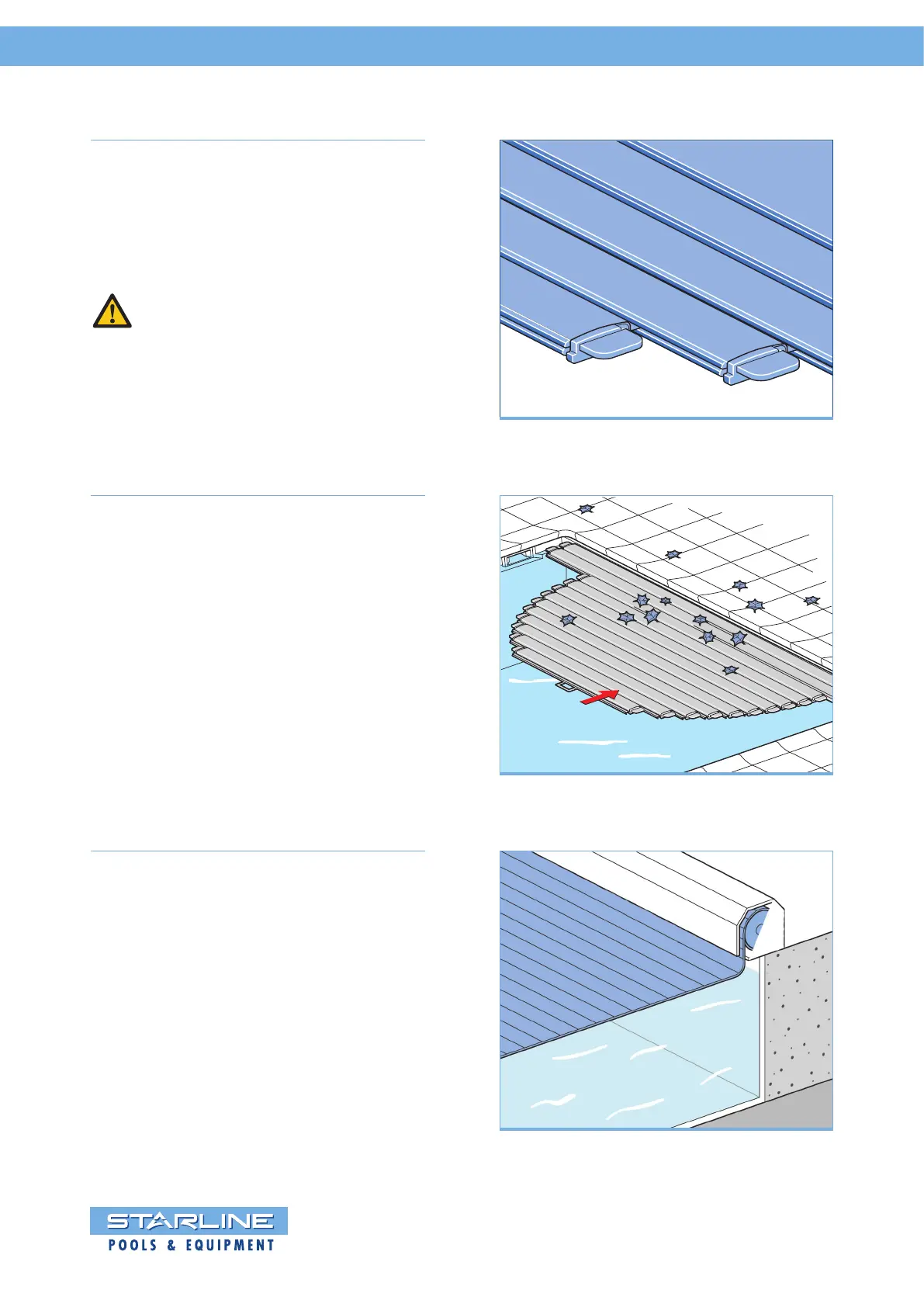 STARLINE
POOLS & EQUIPMENT