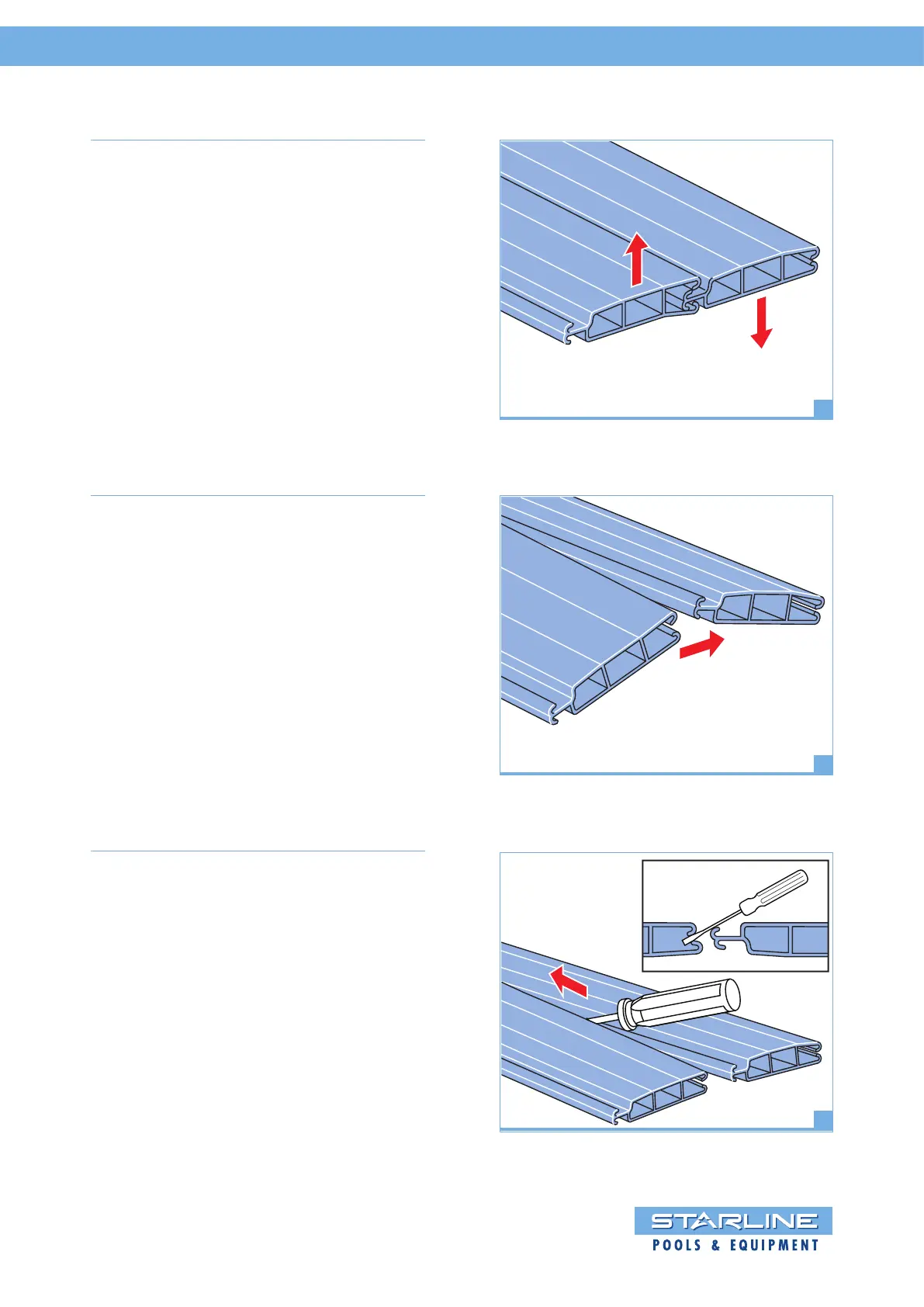 STARLINE
POOLS & EQUIPMENT