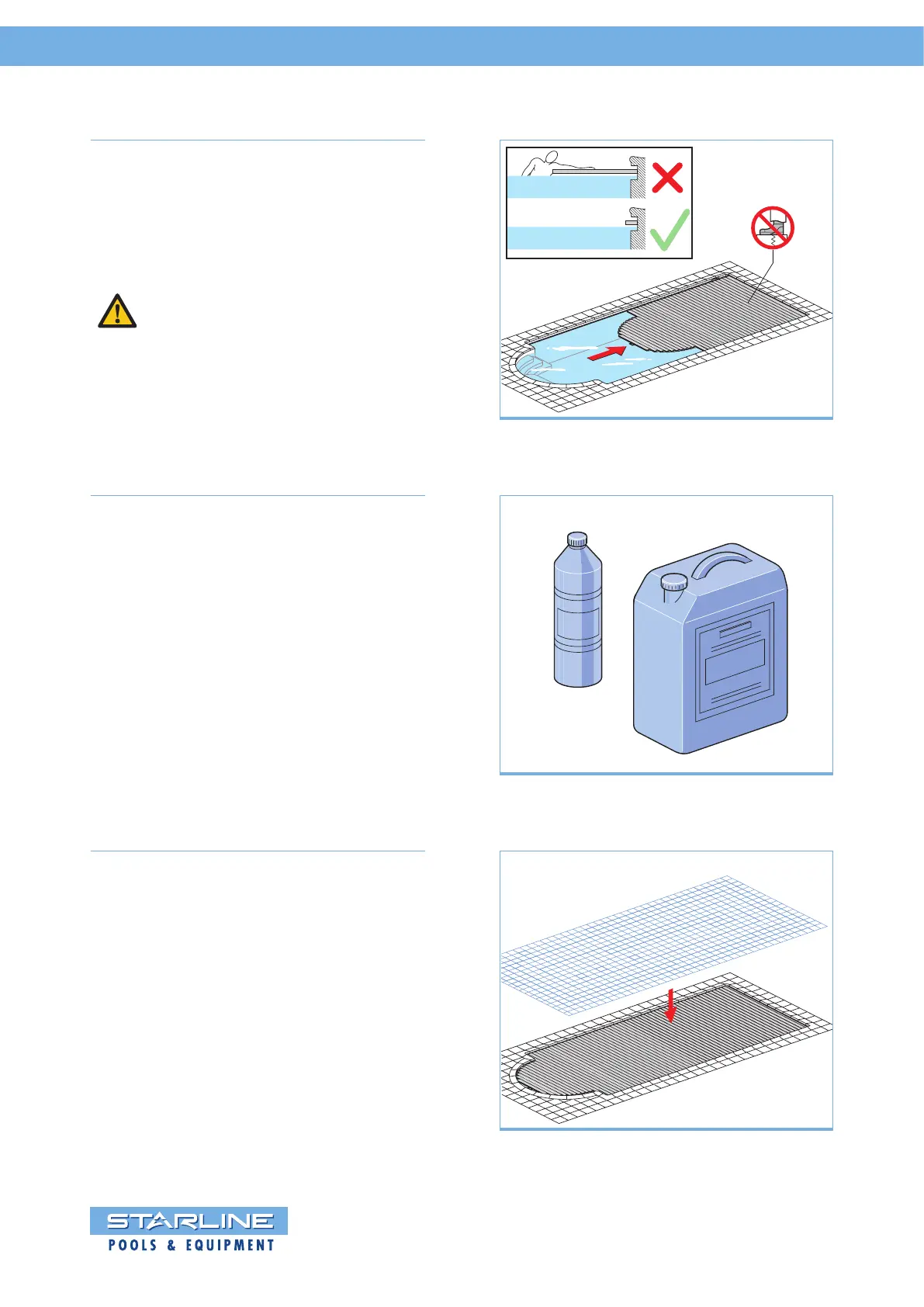 STARLINE
POOLS & EQUIPMENT