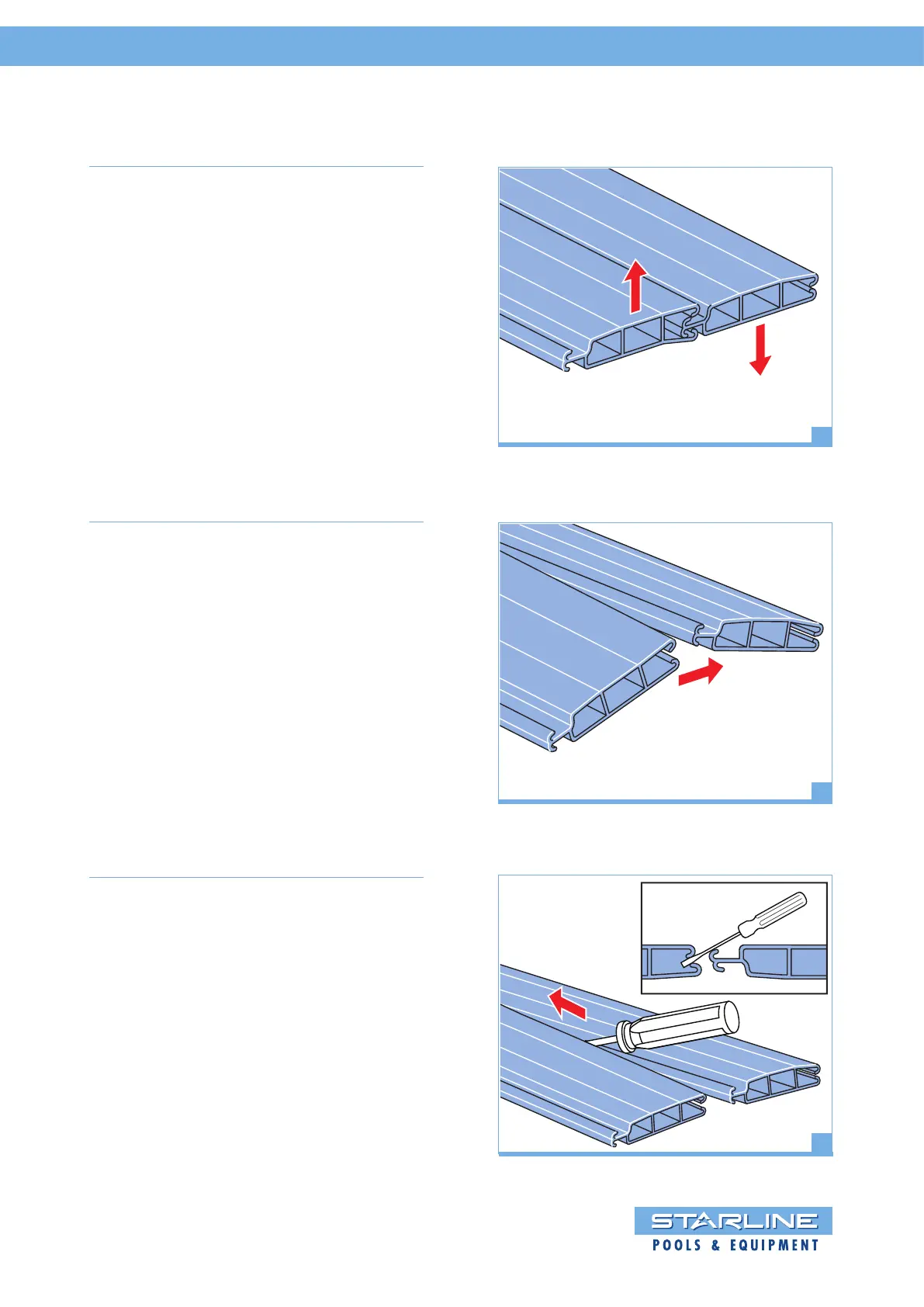 STARLINE
POOLS & EQUIPMENT