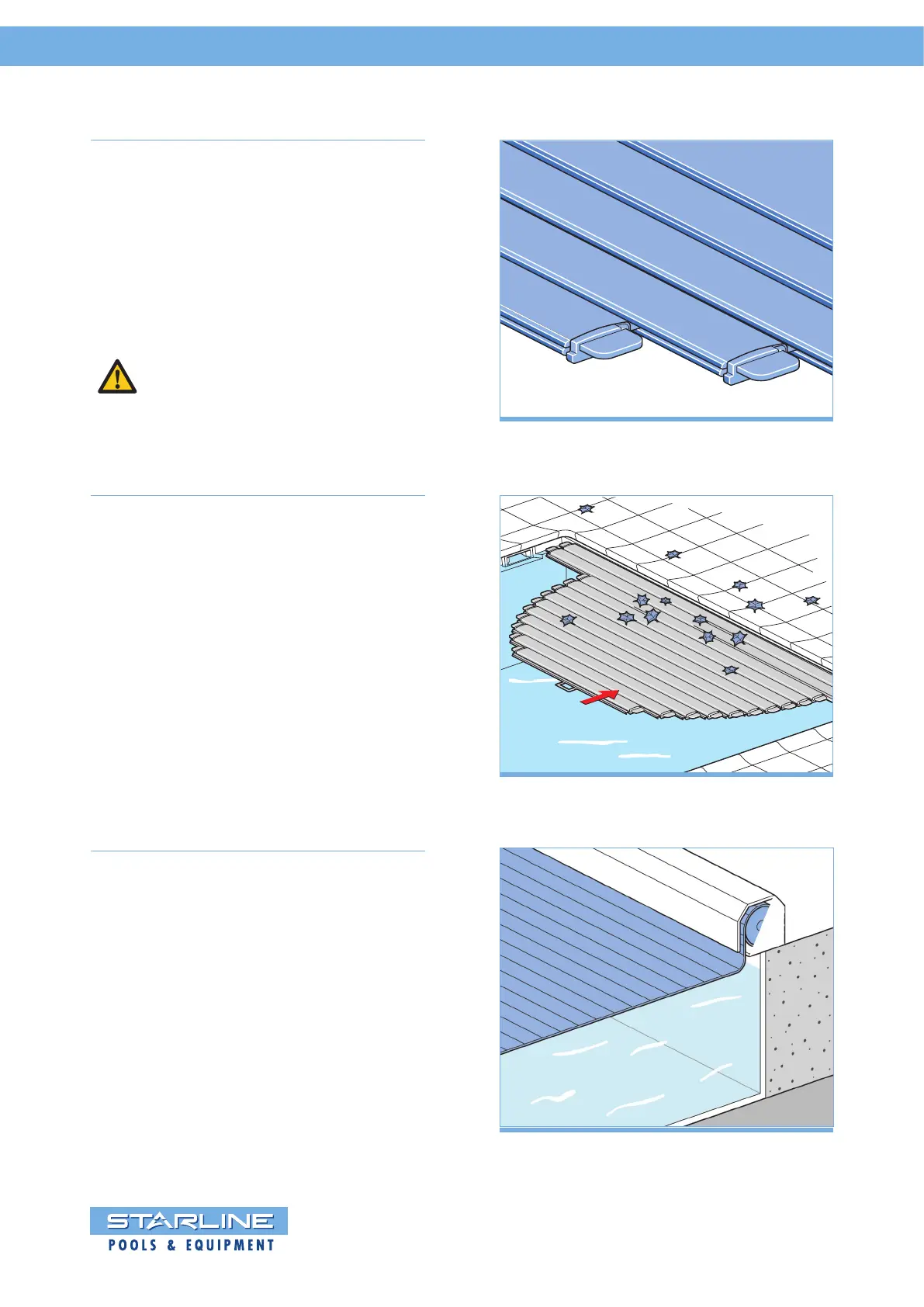 STARLINE
POOLS & EQUIPMENT