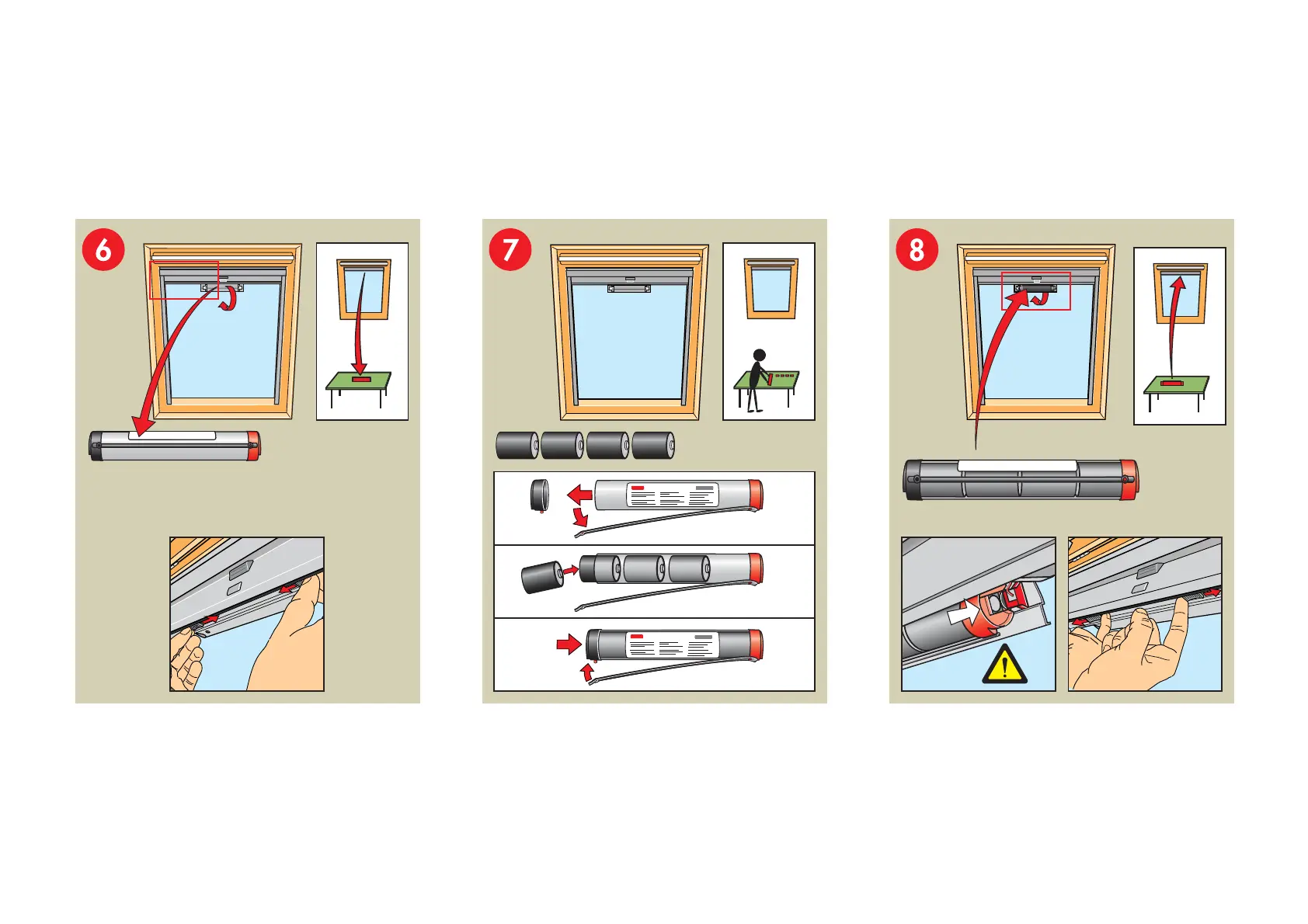 6

7

8