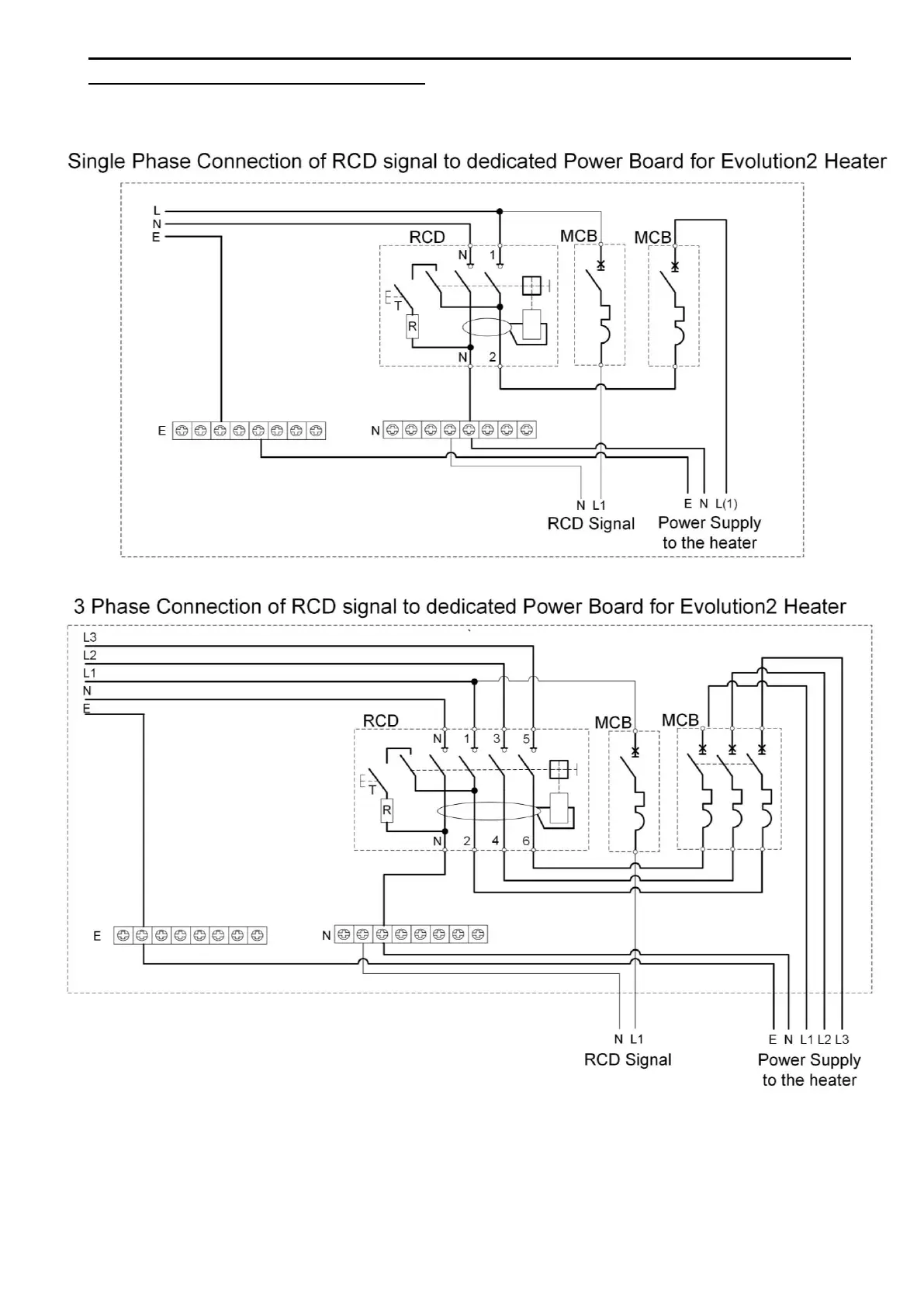 Single Phase Connection of RCD signal to dedicated Power Board for Evolution2 Heater

L
N
E

RCD
N 1
T
R
N 2

MCB
MCB

E

N

N L1
RCD Signal

E N L(1)
Power Supply
to the heater

3 Phase Connection of RCD signal to dedicated Power Board for Evolution2 Heater

L3
L2
L1
N
E

RCD
N 1 3 5
T
R
N 2 4 6

MCB
MCB

E

N

N L1
RCD Signal

E N L1 L2 L3
Power Supply
to the heater