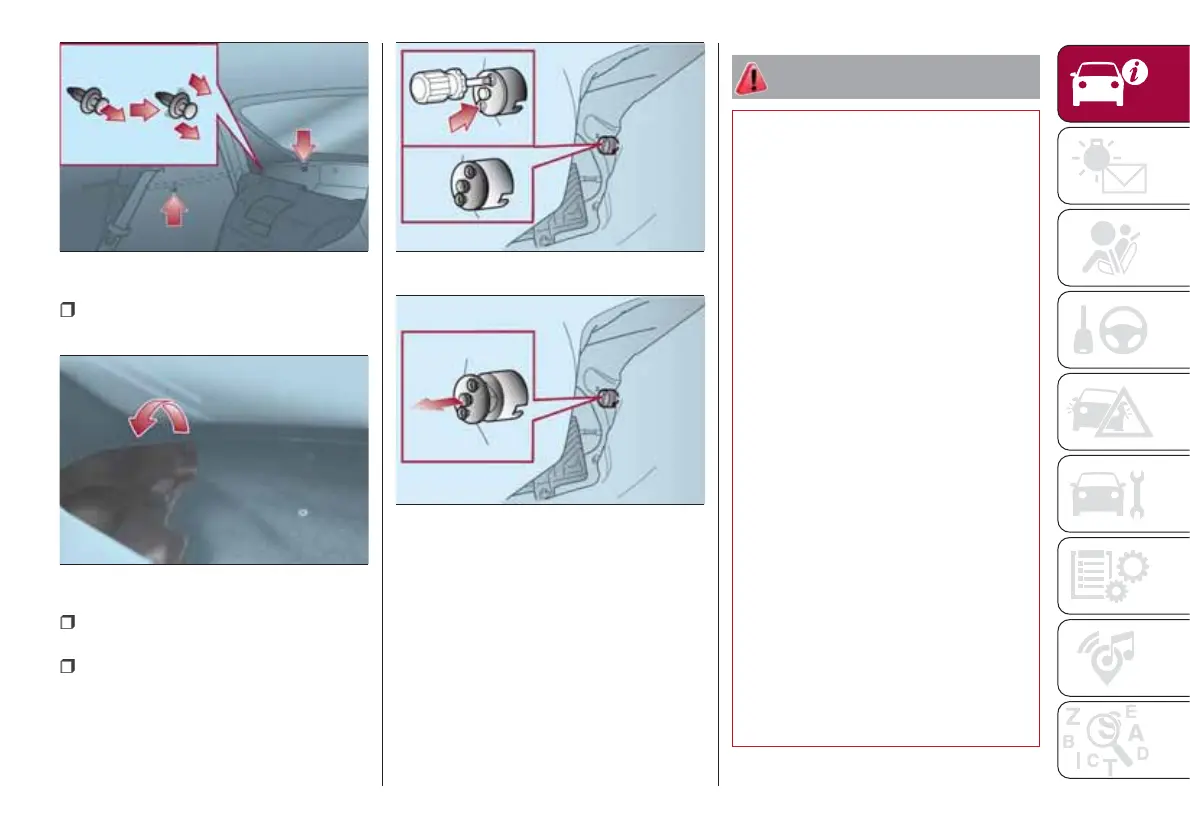 Z E B A I C T D