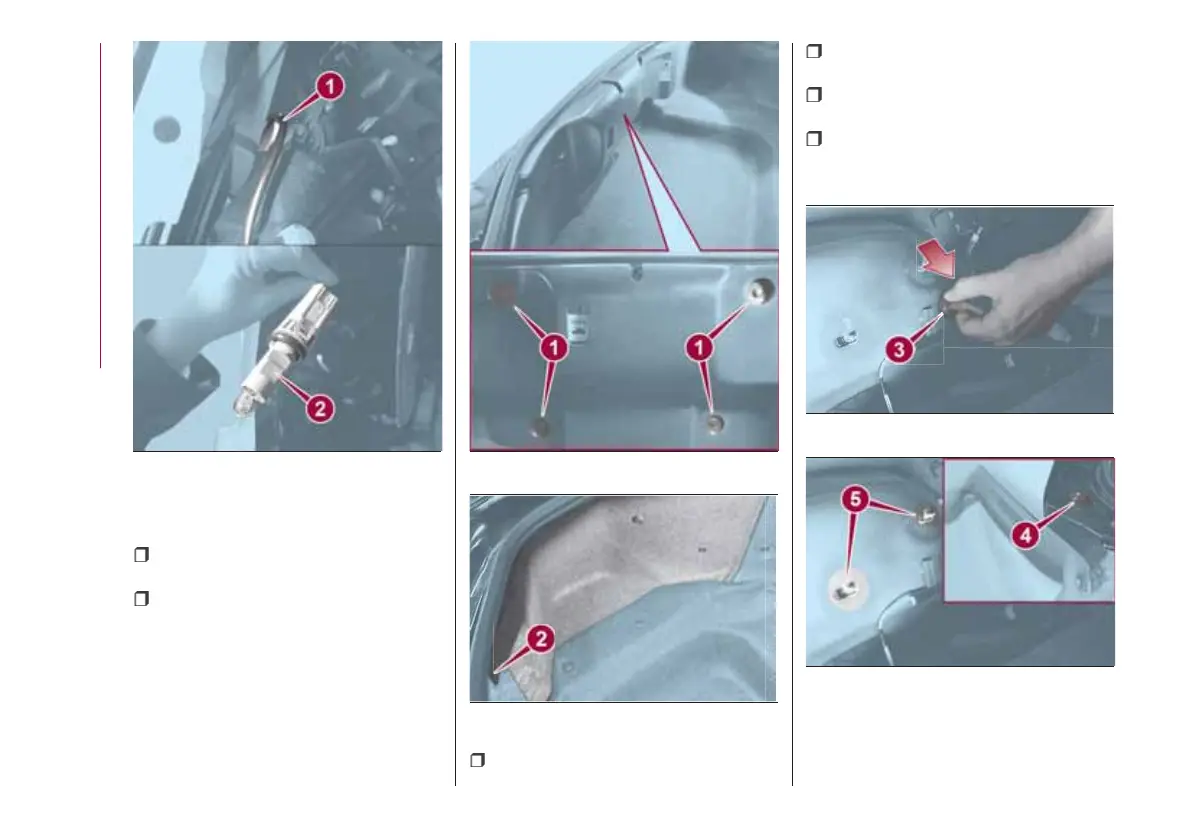 1

2

1 1

2

3

5 4