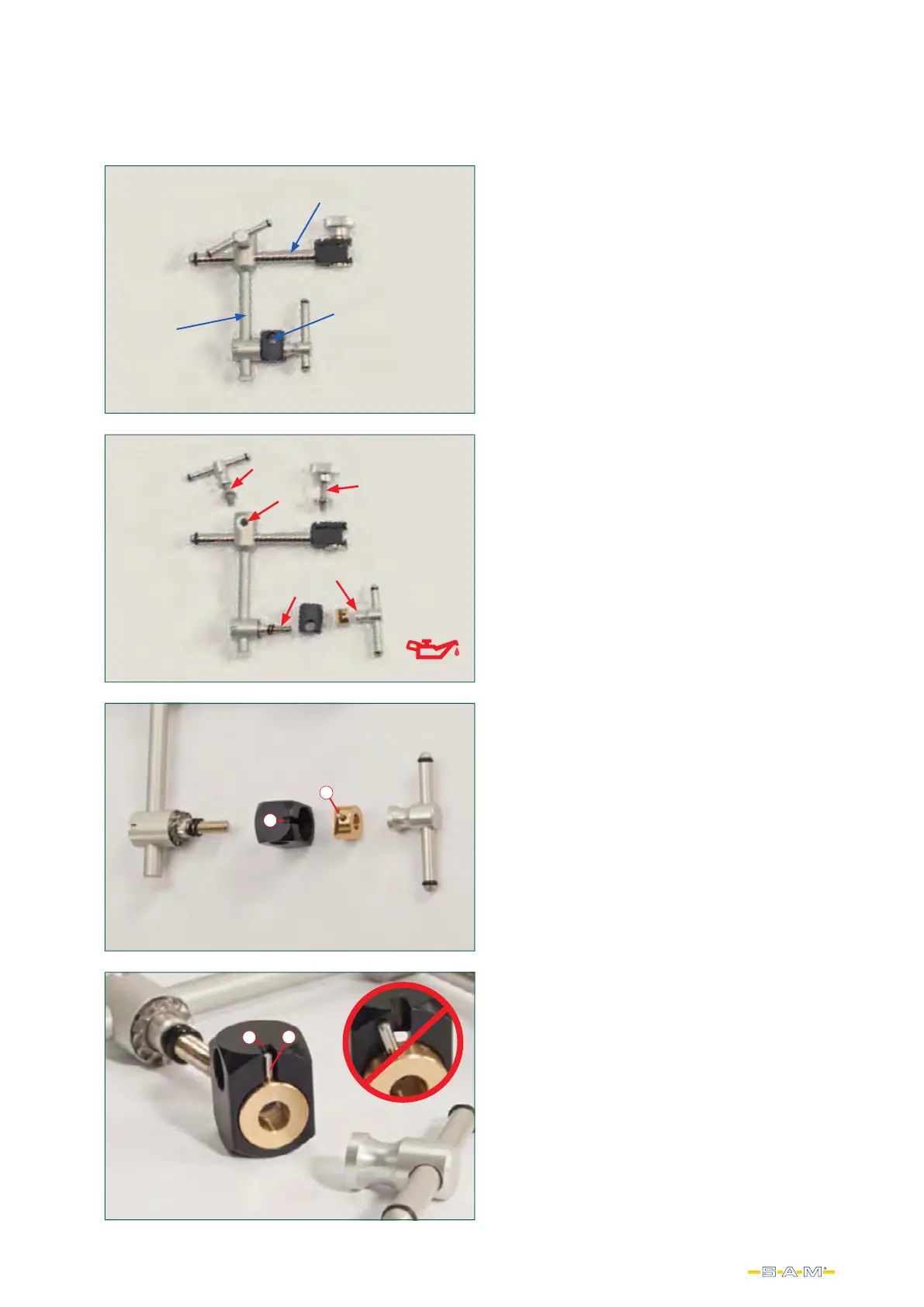 S·A·M