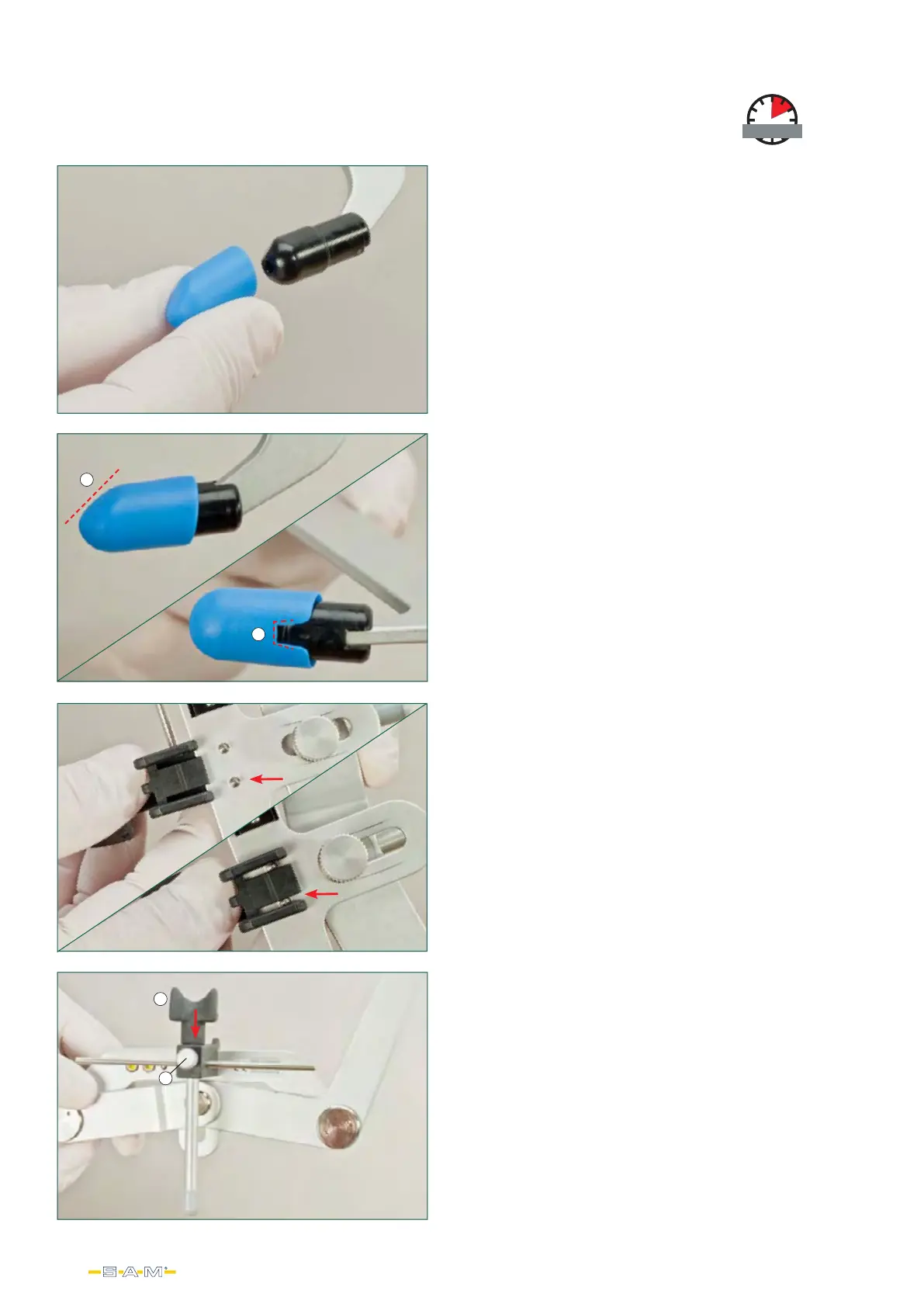 S·A·M