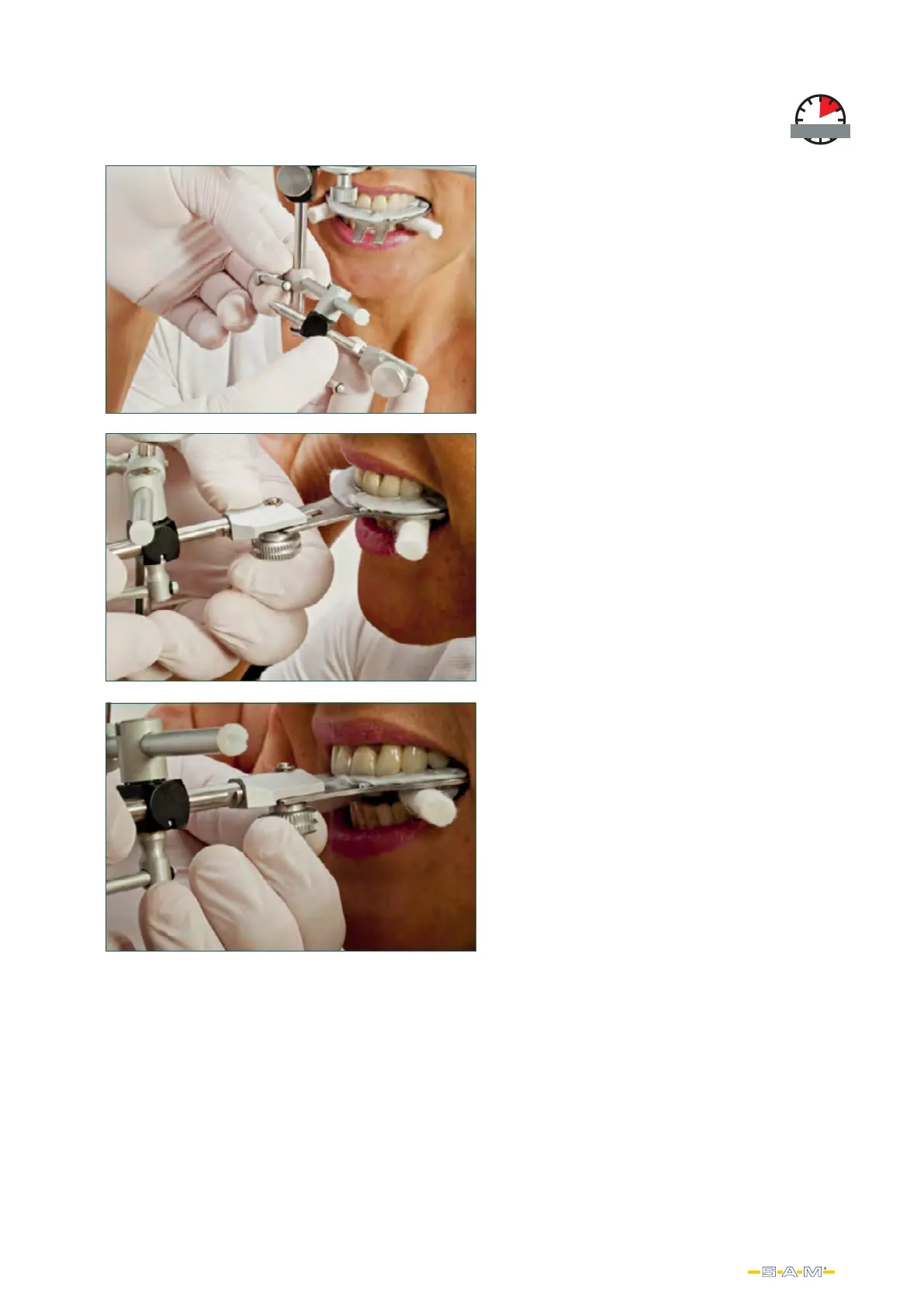 S·A·M