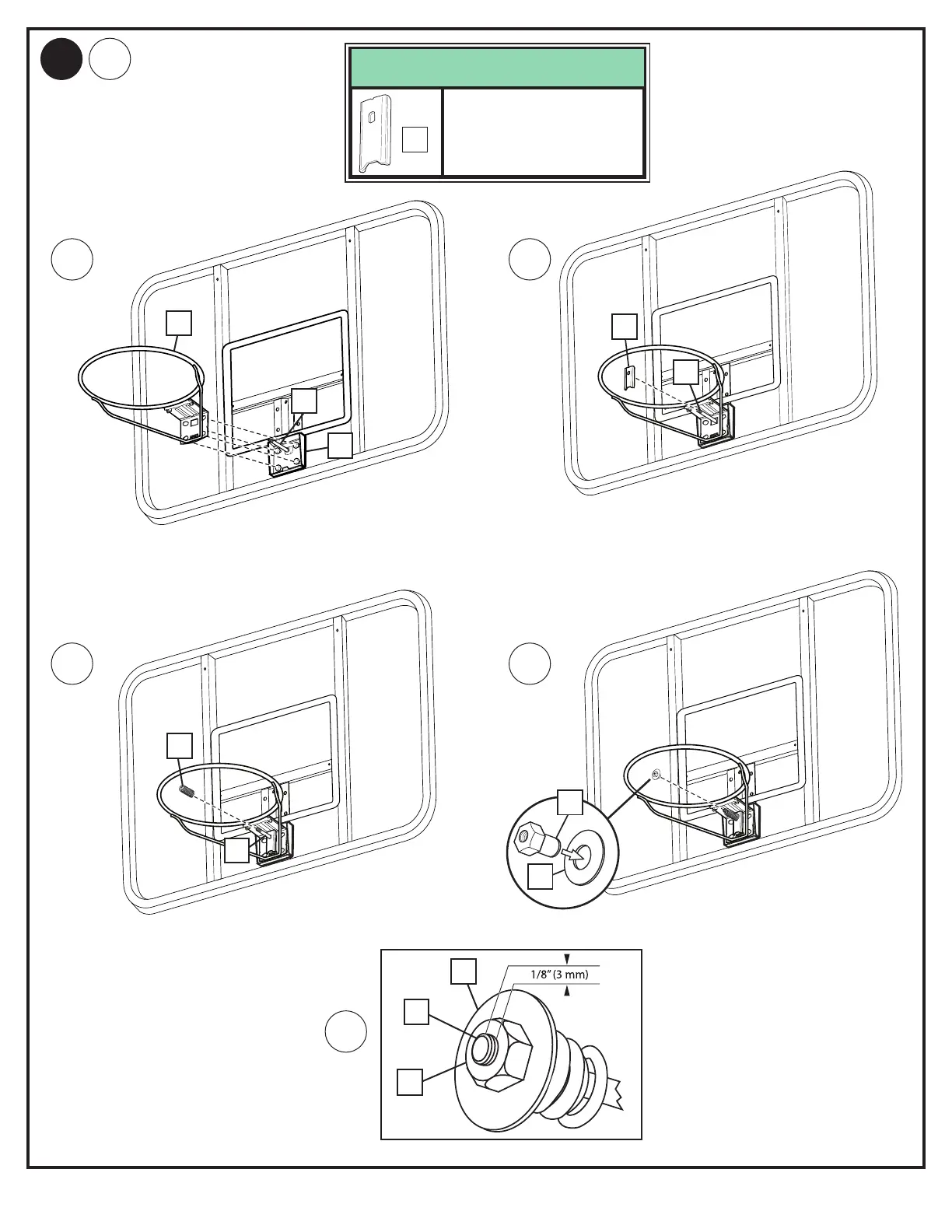 1/8" (3 mm)