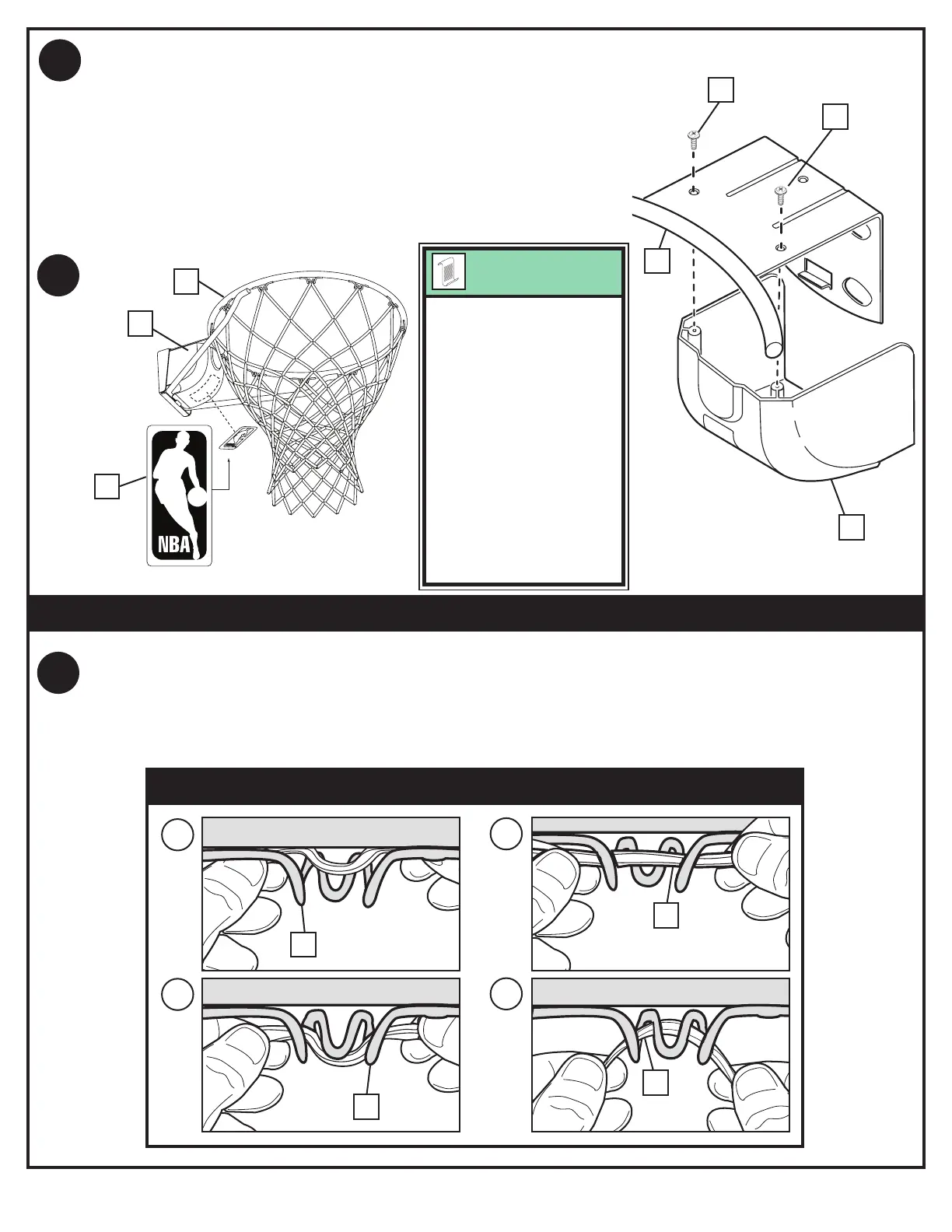 NBA