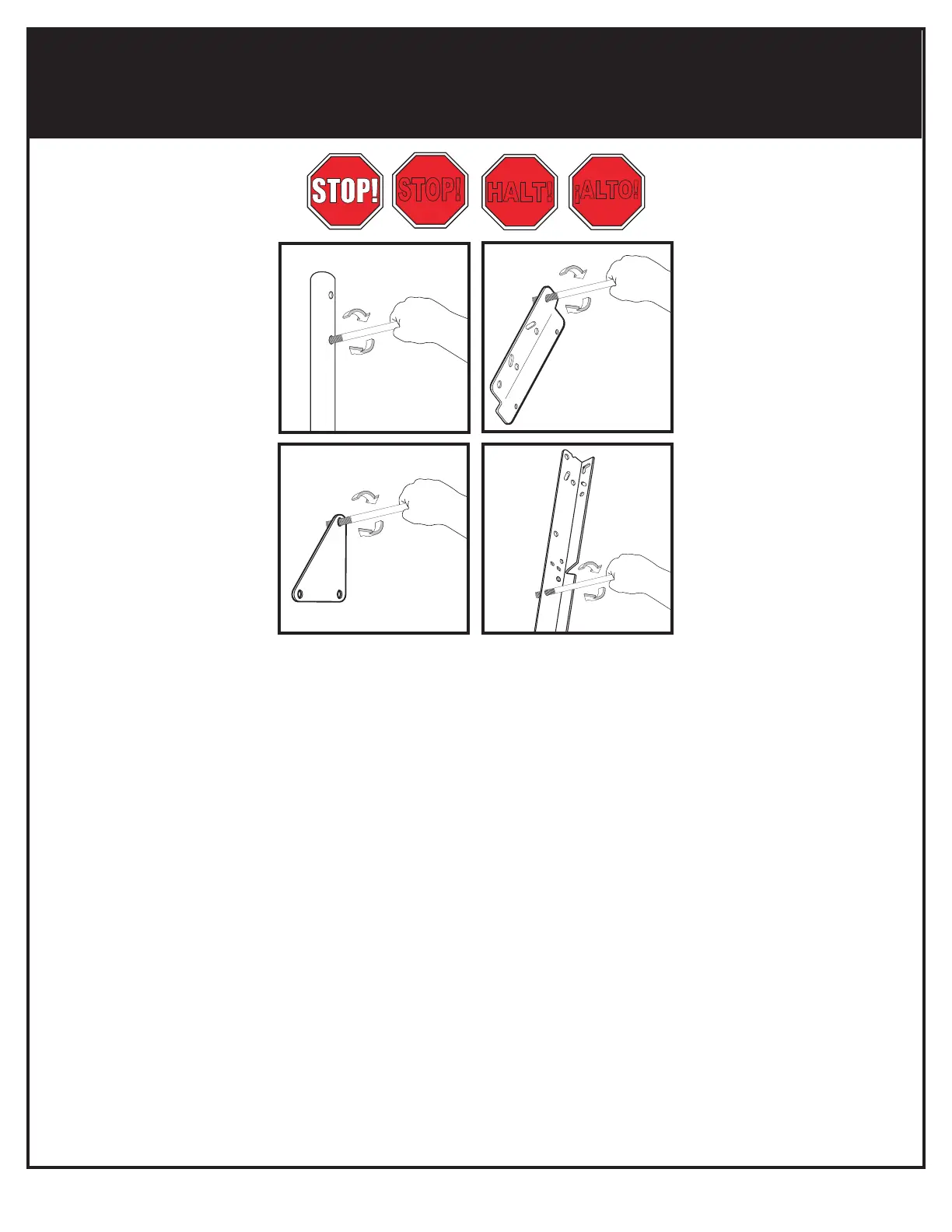 STOP! STOP! HALT! ¡ALTO!