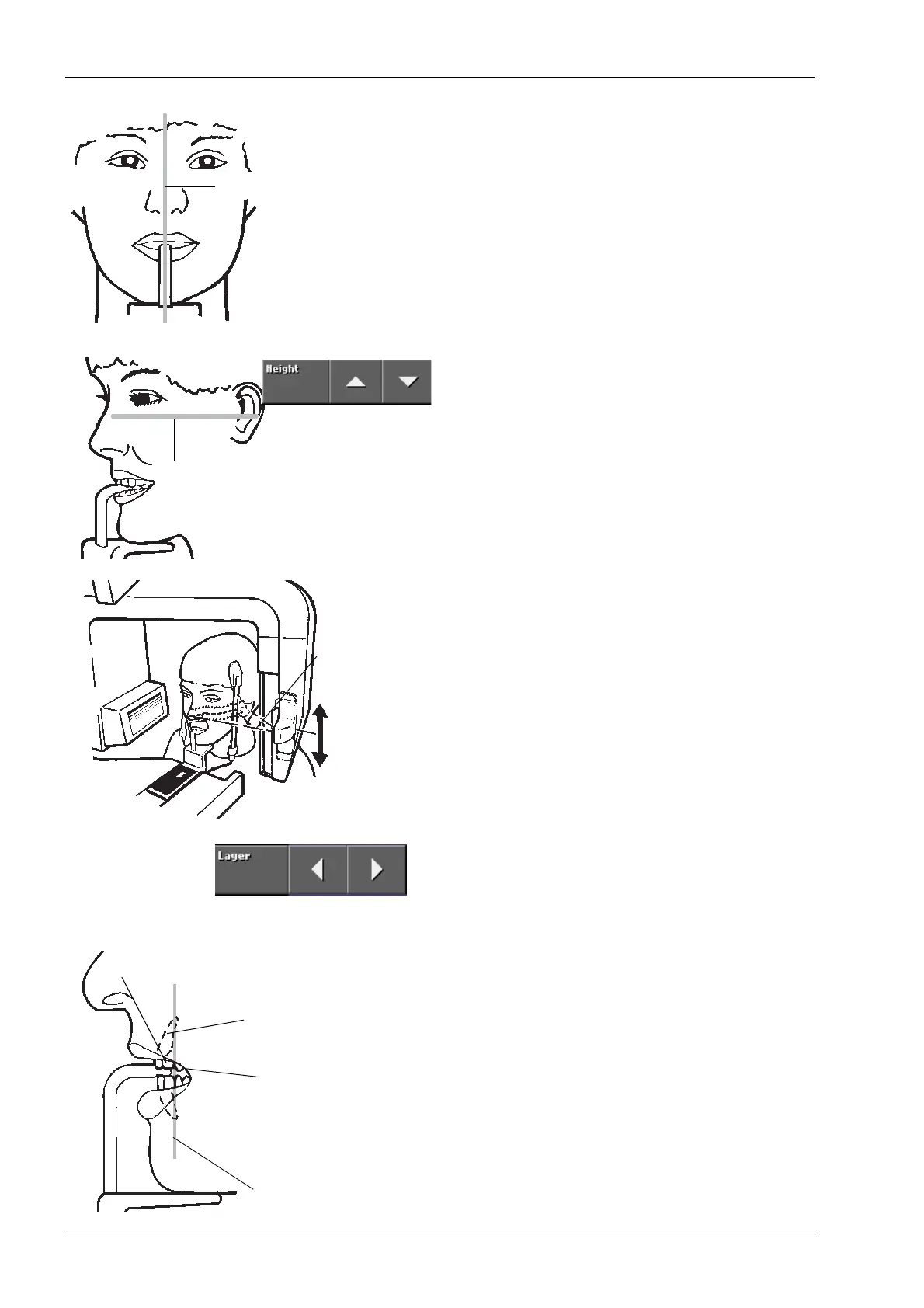 Height

Layer