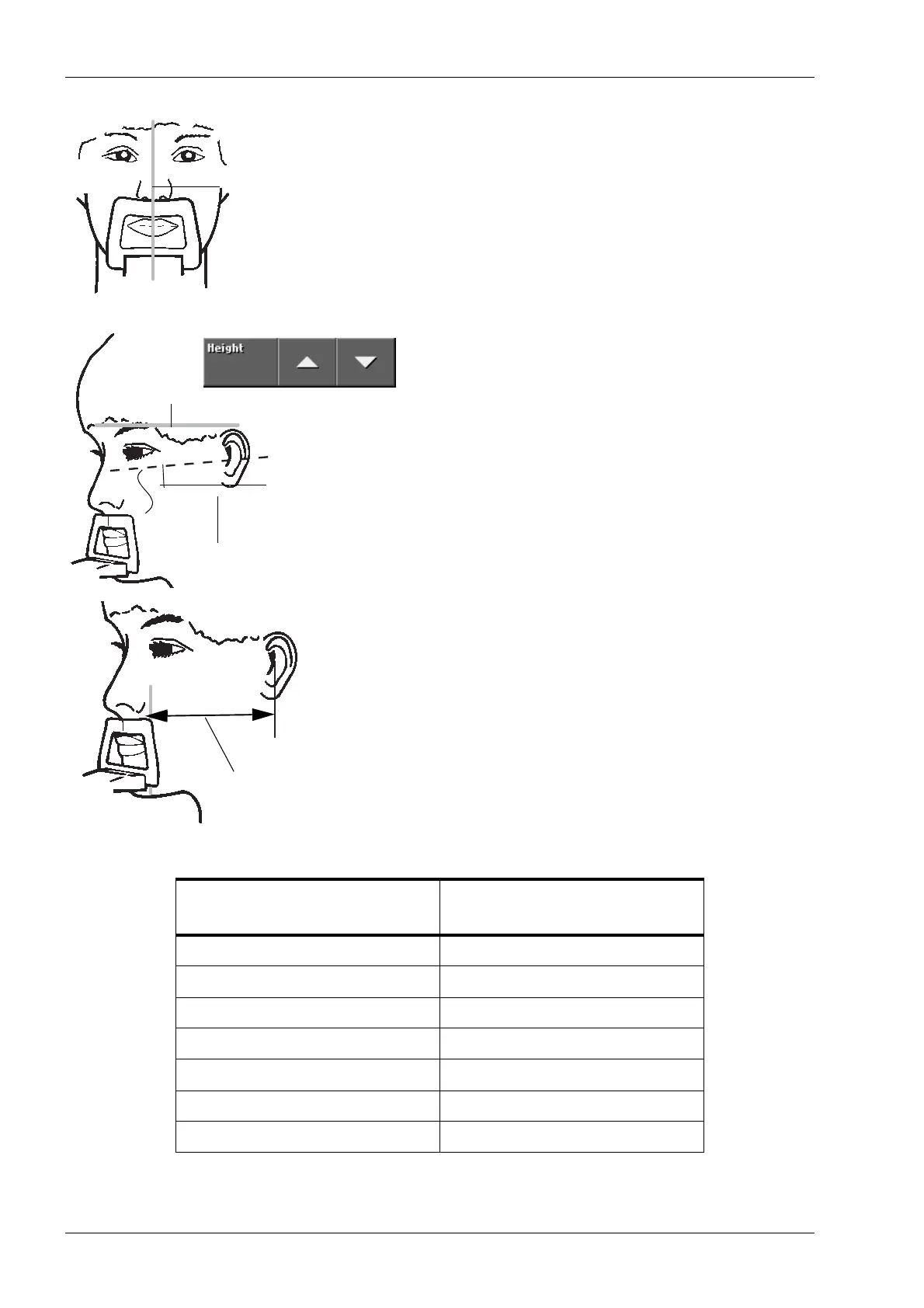 Height