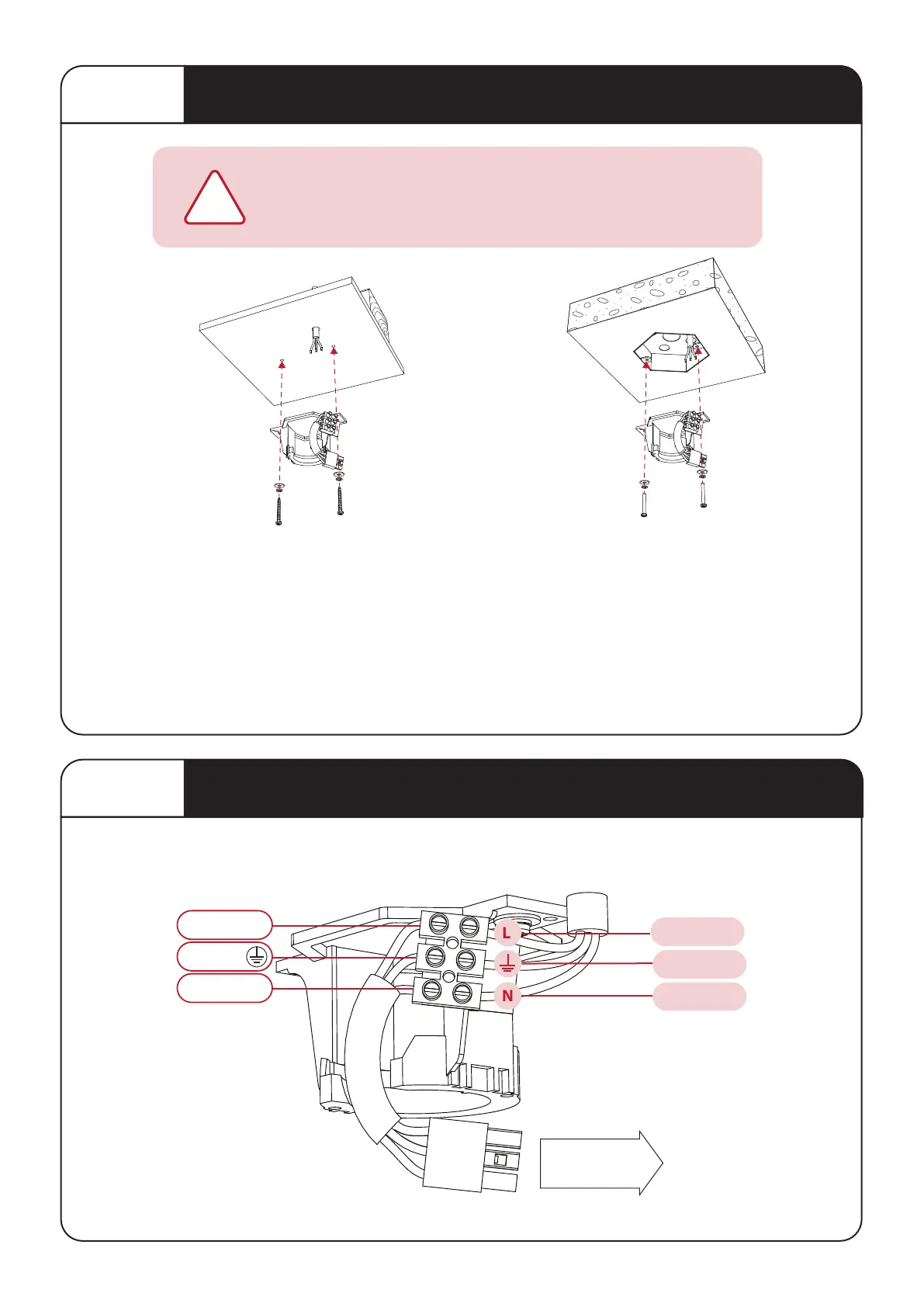 L

N