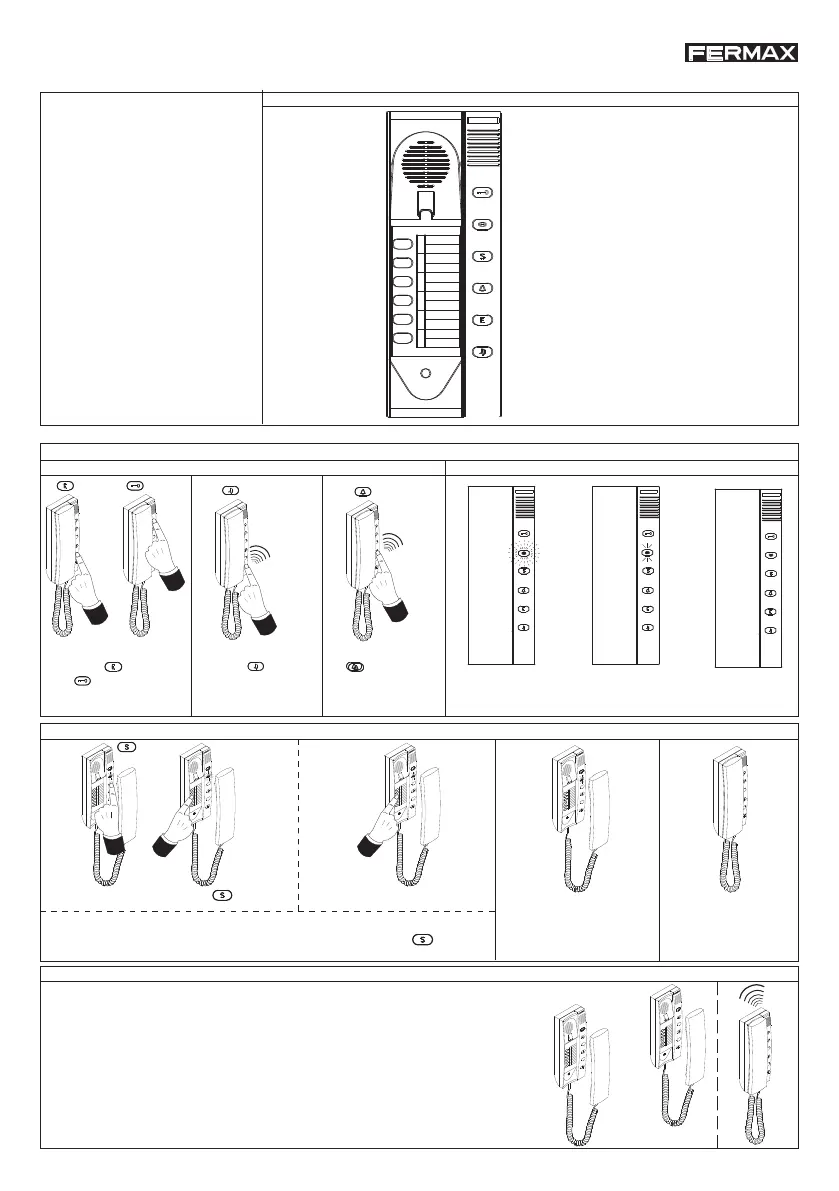 FERMAX

S

E

S

S

S