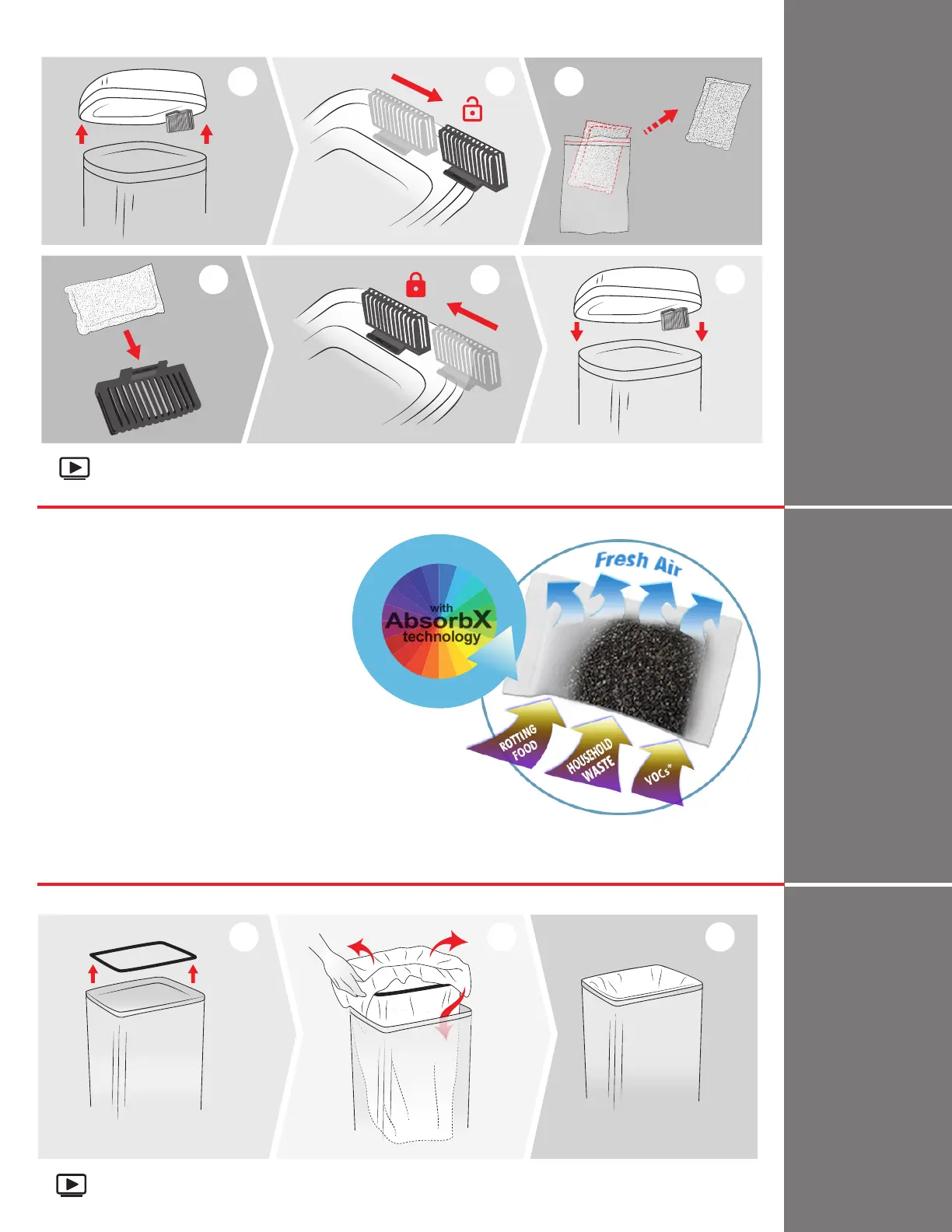 Fresh Air

with
AbsorbX
technology

ROTTING FOOD

HOUSEHOLD WASTE

VOCs*