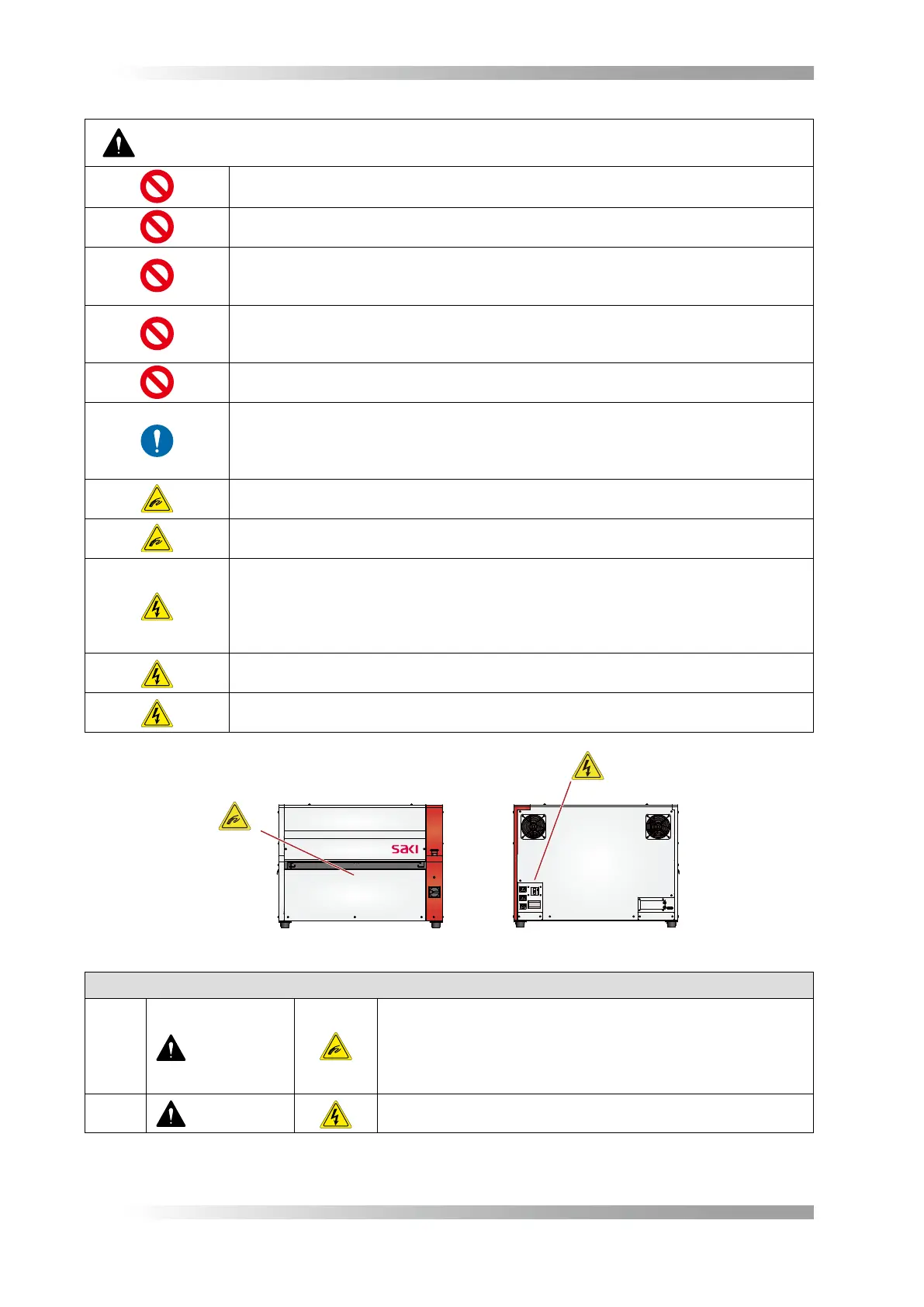 SAKI