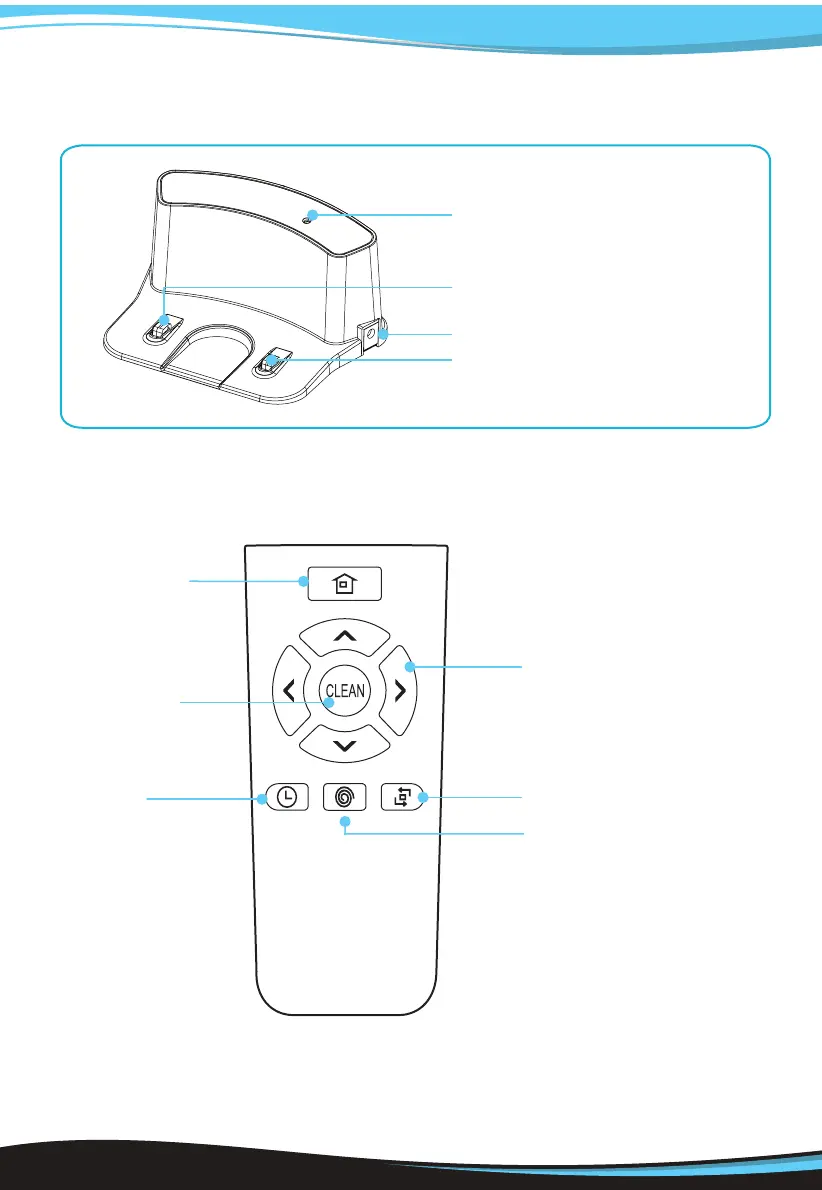 CLEAN