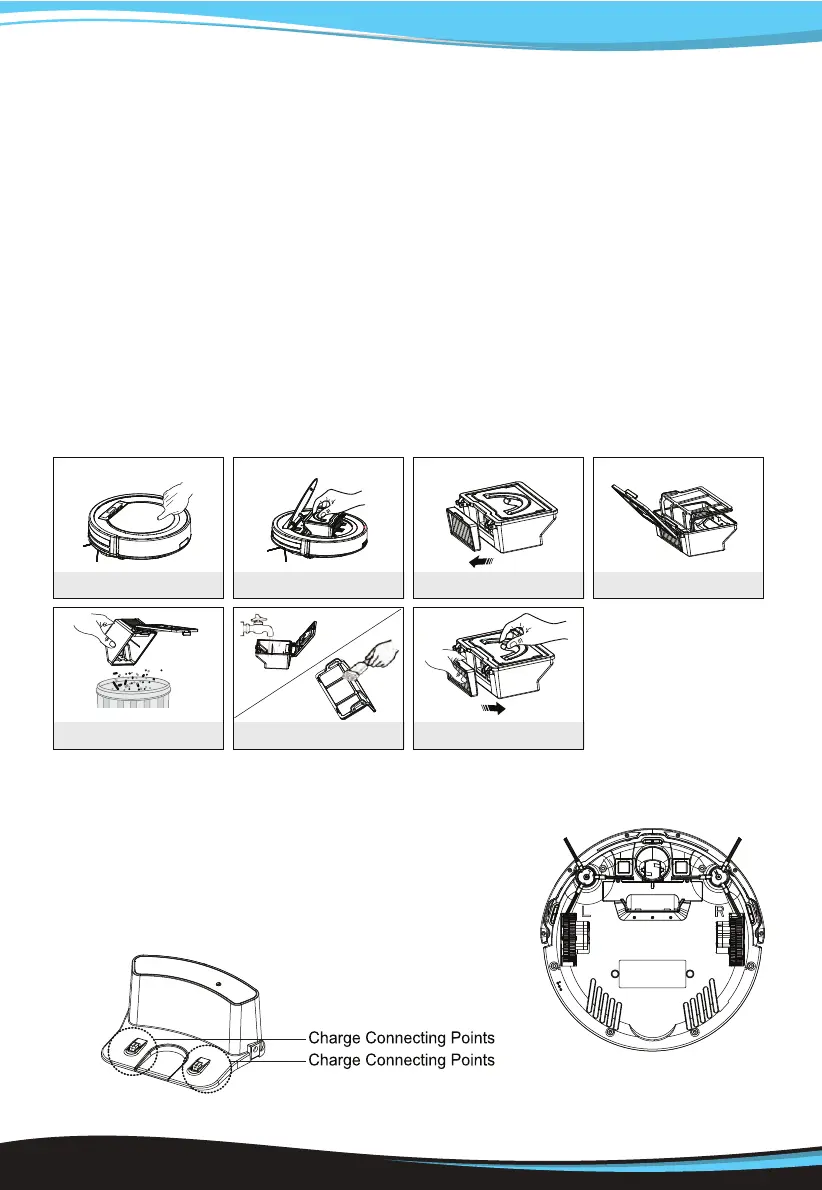 L

R

Charge Connecting Points
Charge Connecting Points