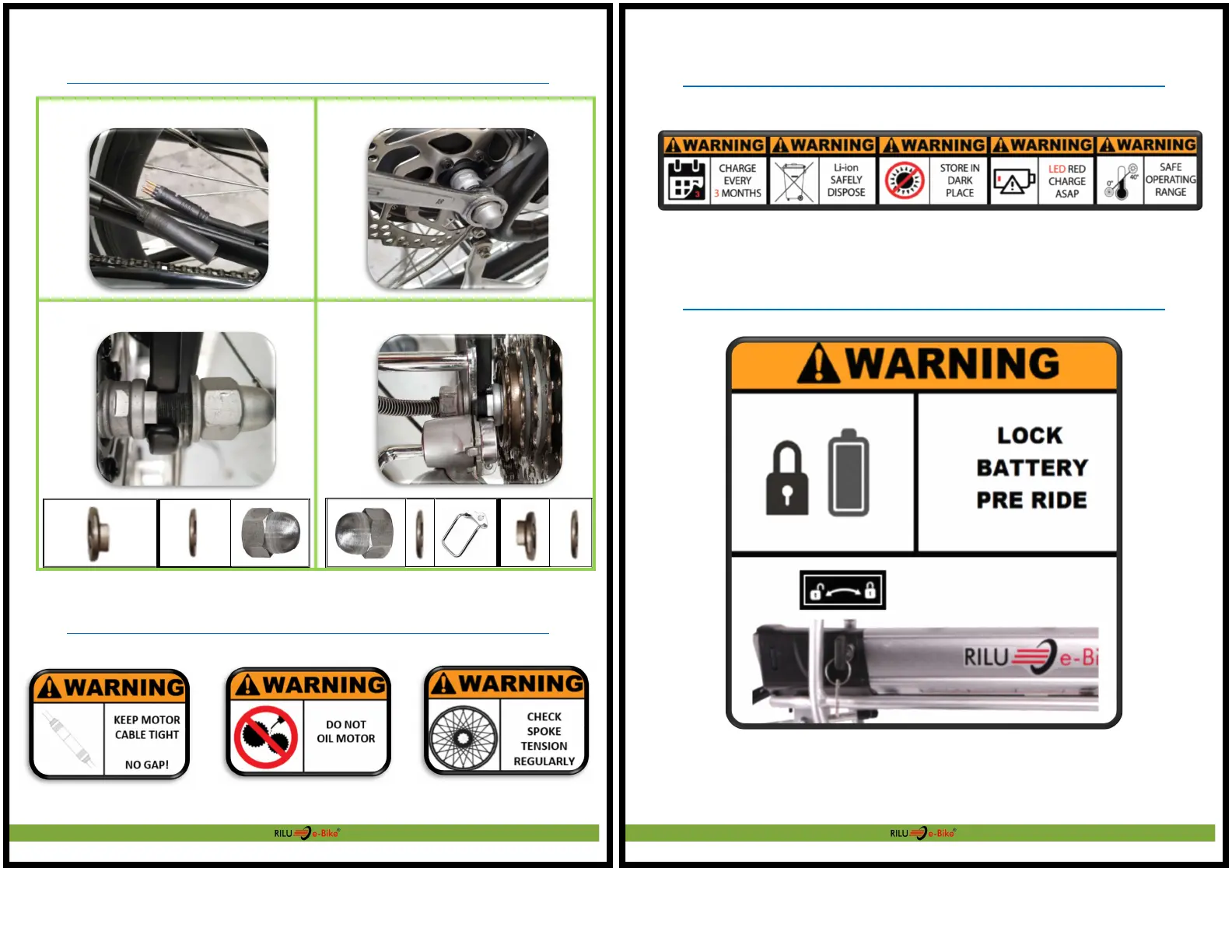 WARNING
KEEP MOTOR CABLE TIGHT
NO GAP!

WARNING
DO NOT OIL MOTOR

WARNING
CHECK SPOKE TENSION REGULARLY

RILU e-Bike

WARNING
CHARGE EVERY 3 MONTHS

WARNING
Li-ion SAFELY DISPOSE

WARNING
STORE IN DARK PLACE

WARNING
LED RED CHARGE ASAP

WARNING
0° 40°
SAFE OPERATING RANGE

WARNING
LOCK BATTERY PRE RIDE

RILU e-Bi

RILU e-Bike