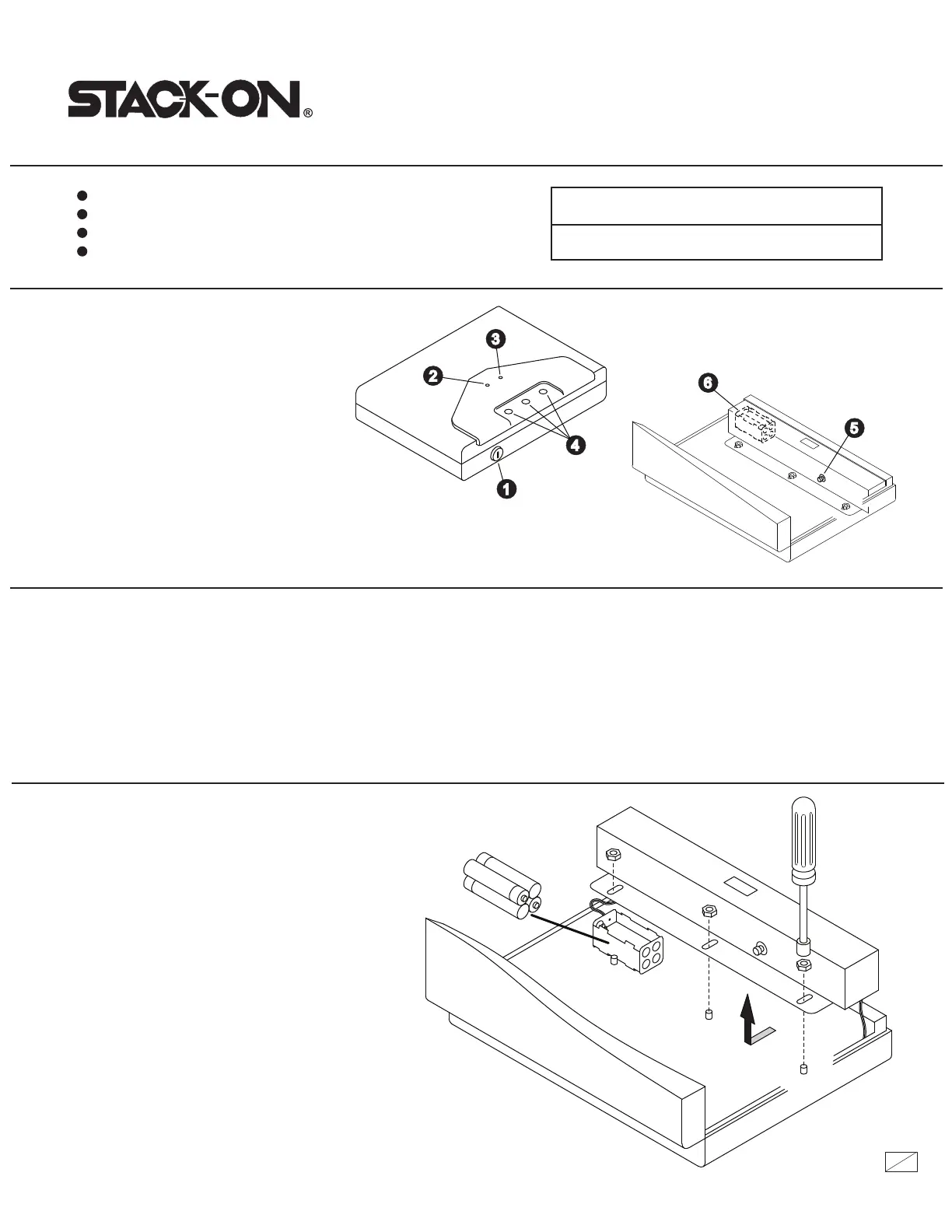 STACK-ON®

3

2

4

1

6

5