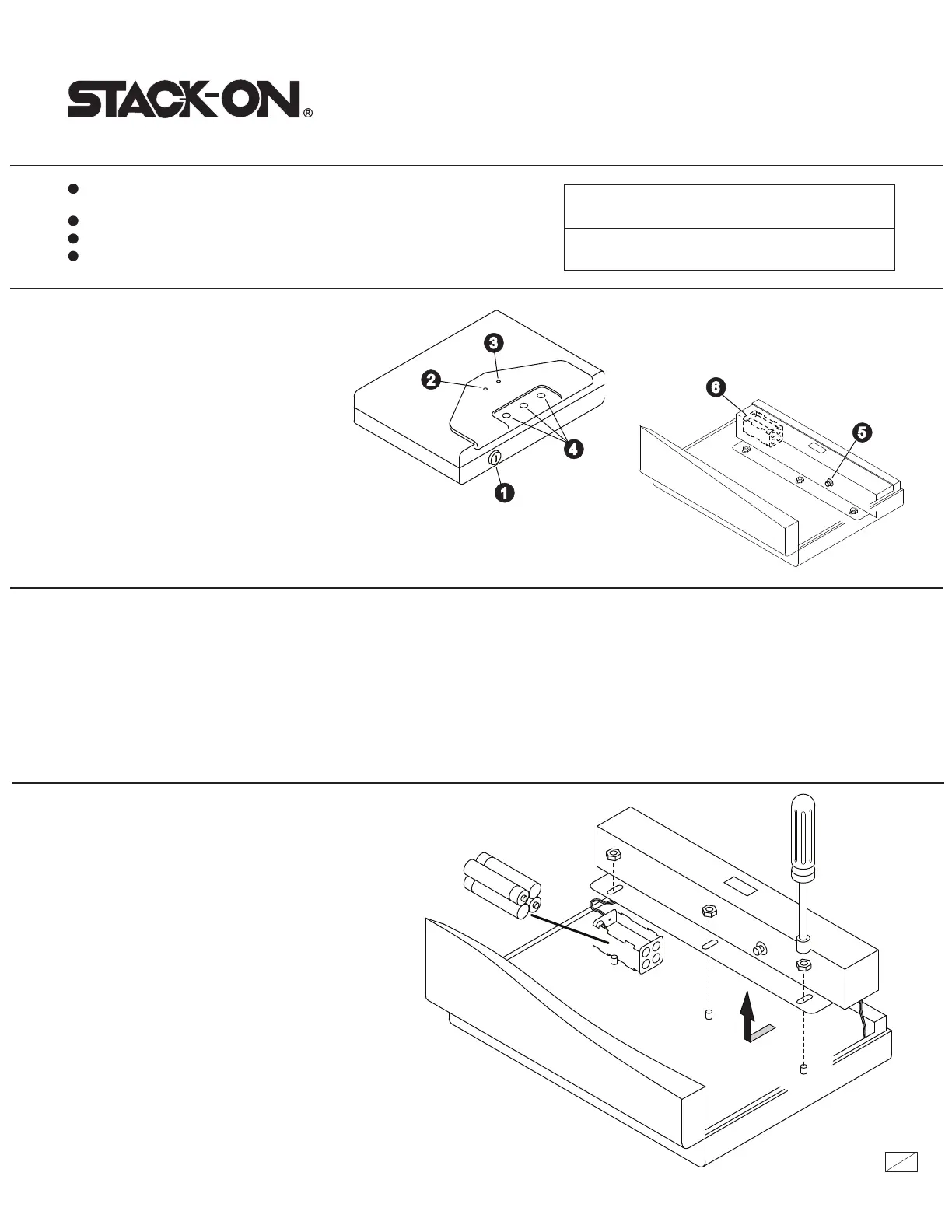 STACK-ON®

3
2
4
1
6
5