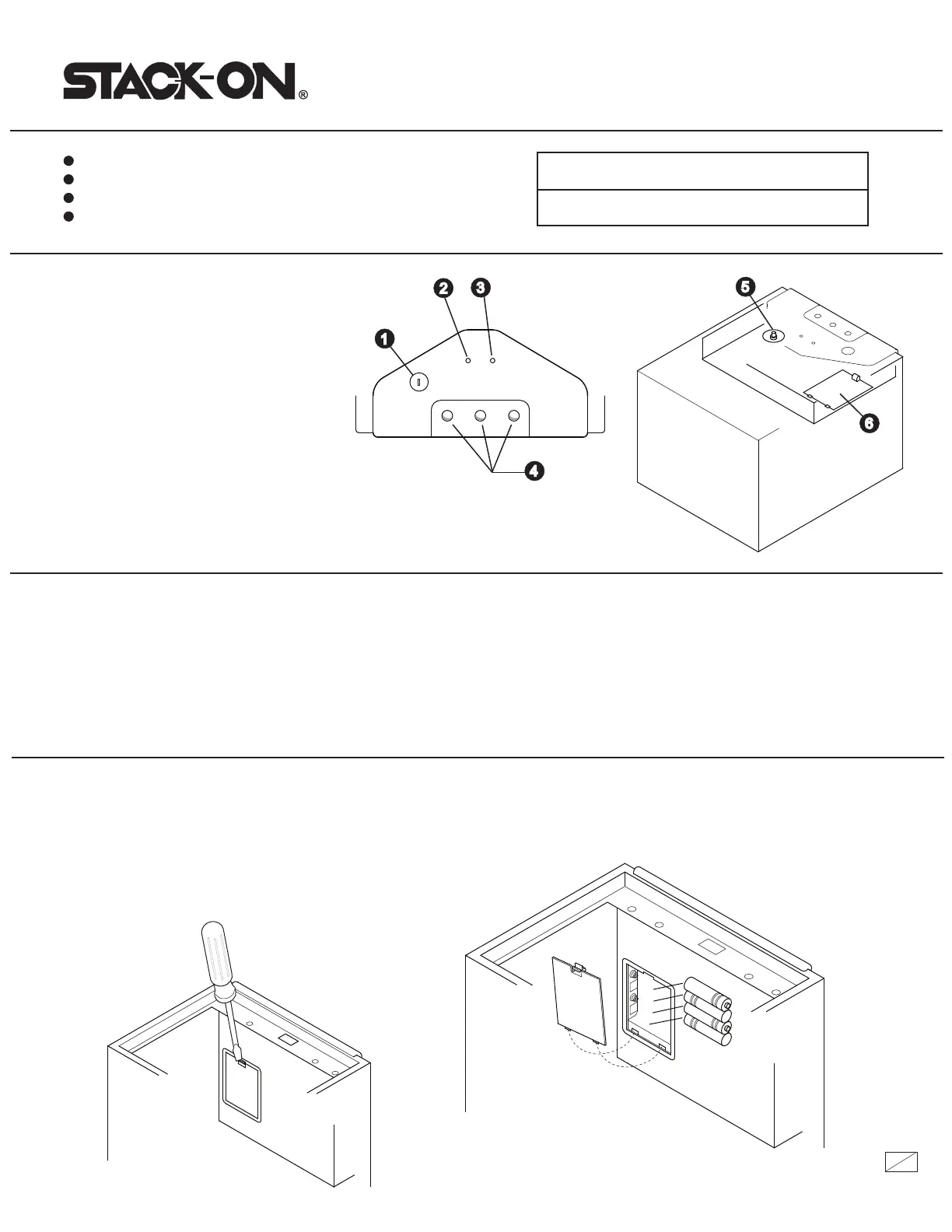 STACK-ON®

2 3
1
4

5
6