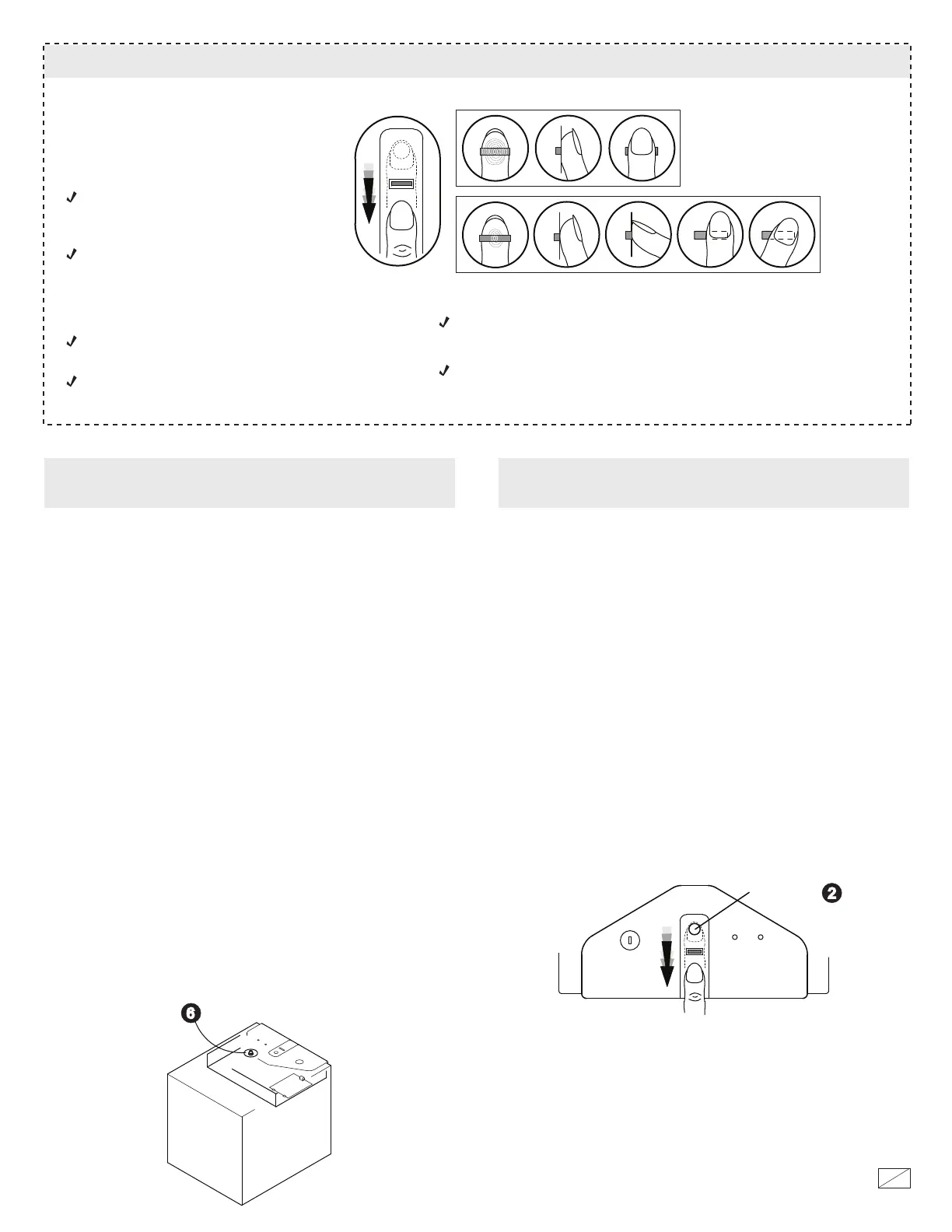 6

2