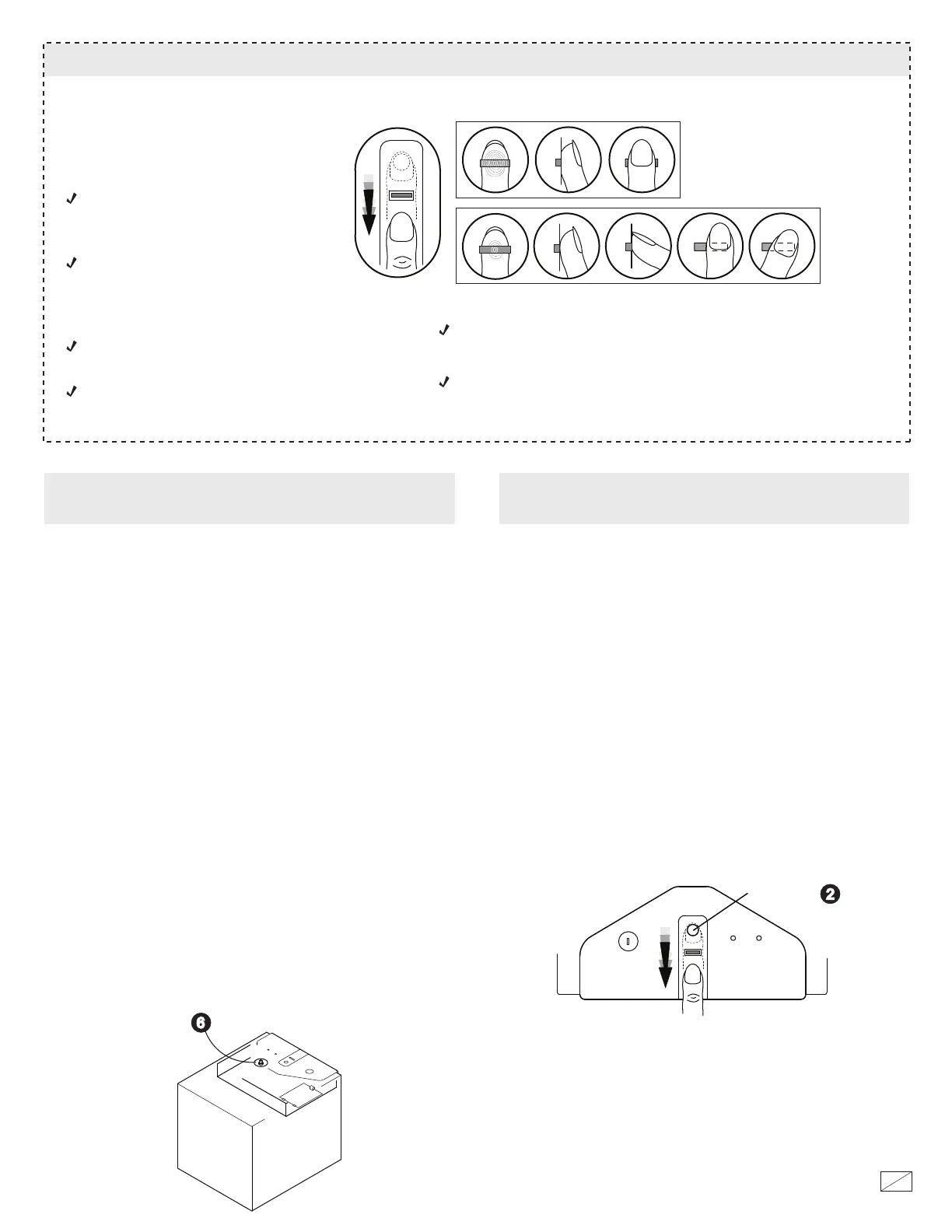 6

2